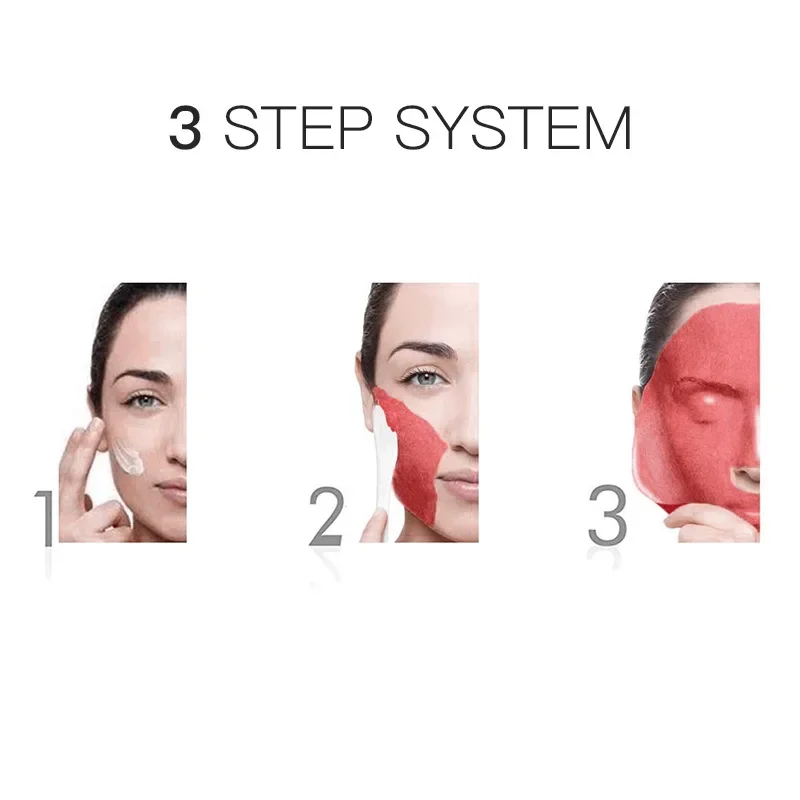 3 STEP SYSTEM

1

2

3