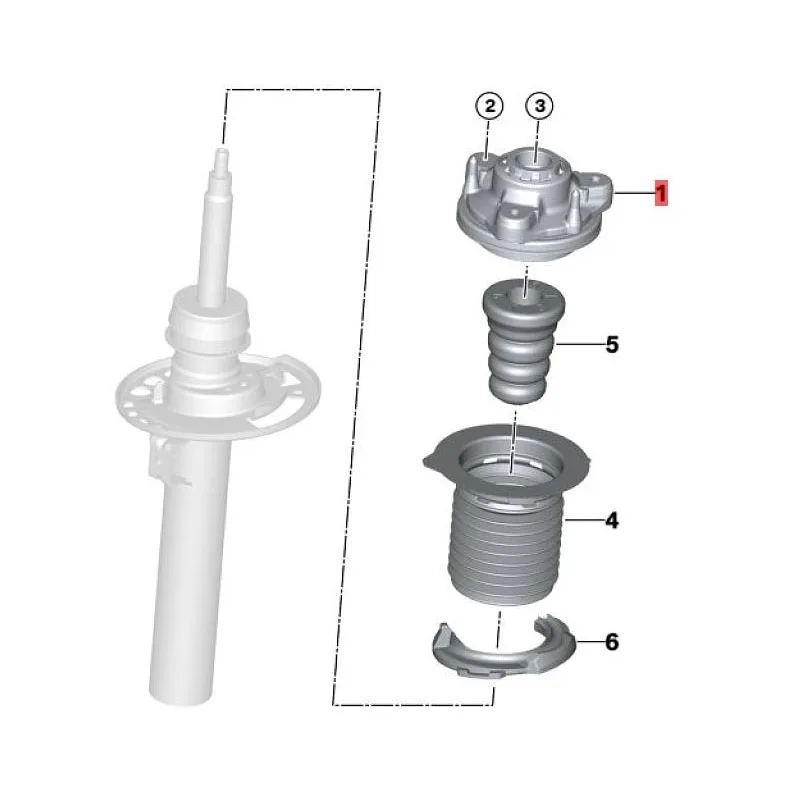 2
3
1
5
4
6