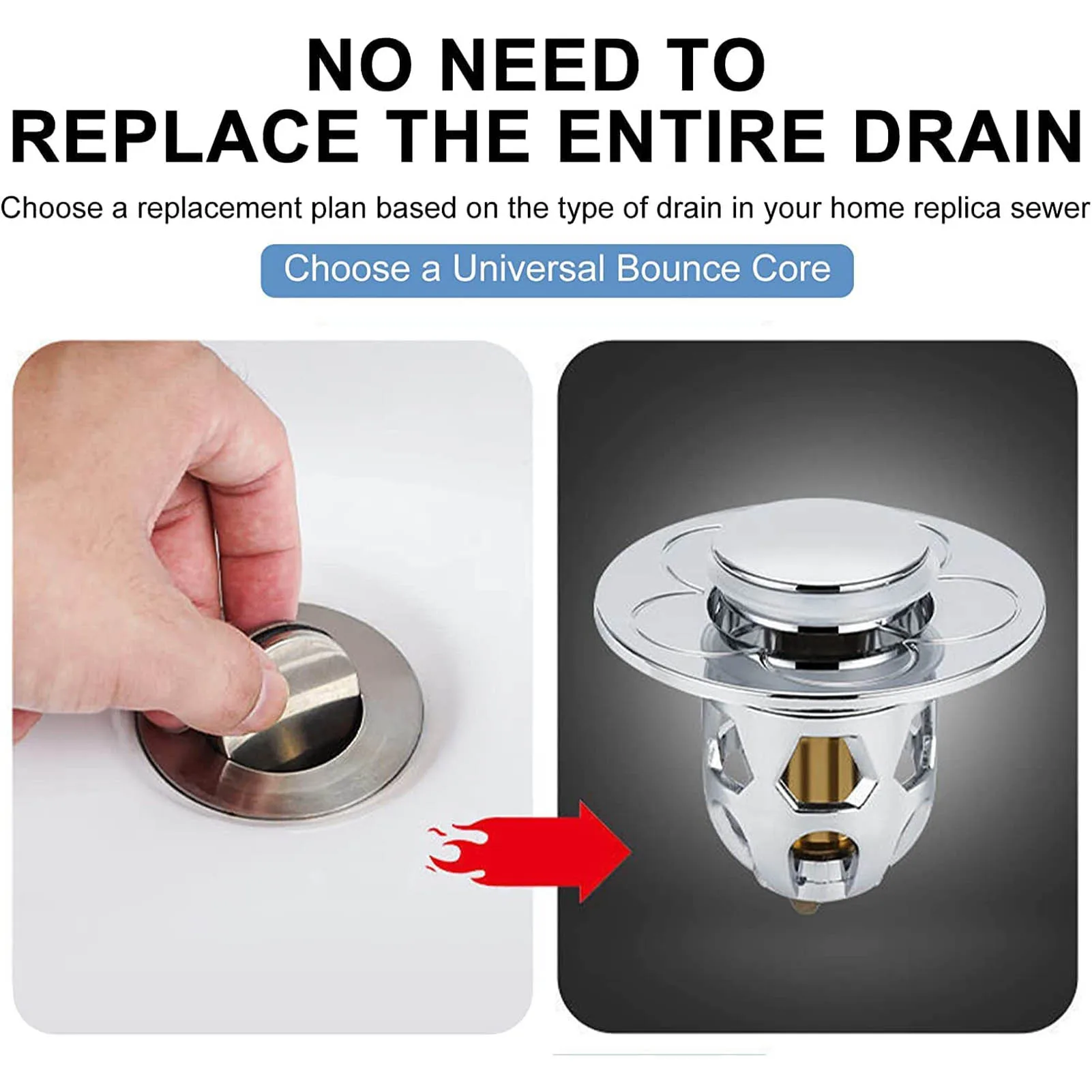 NO NEED TO
REPLACE THE ENTIRE DRAIN

Choose a replacement plan based on the type of drain in your home replica sewer

Choose a Universal Bounce Core