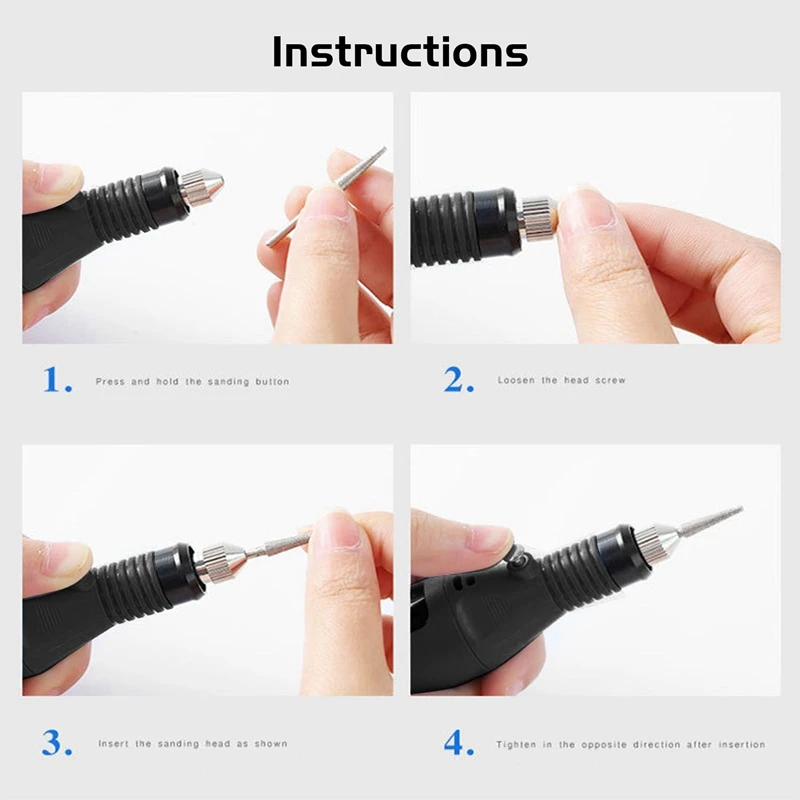 Instructions

1. Press and hold the sanding button

2. Loosen the head screw

3. Insert the sanding head as shown

4. Tighten in the opposite direction after insertion