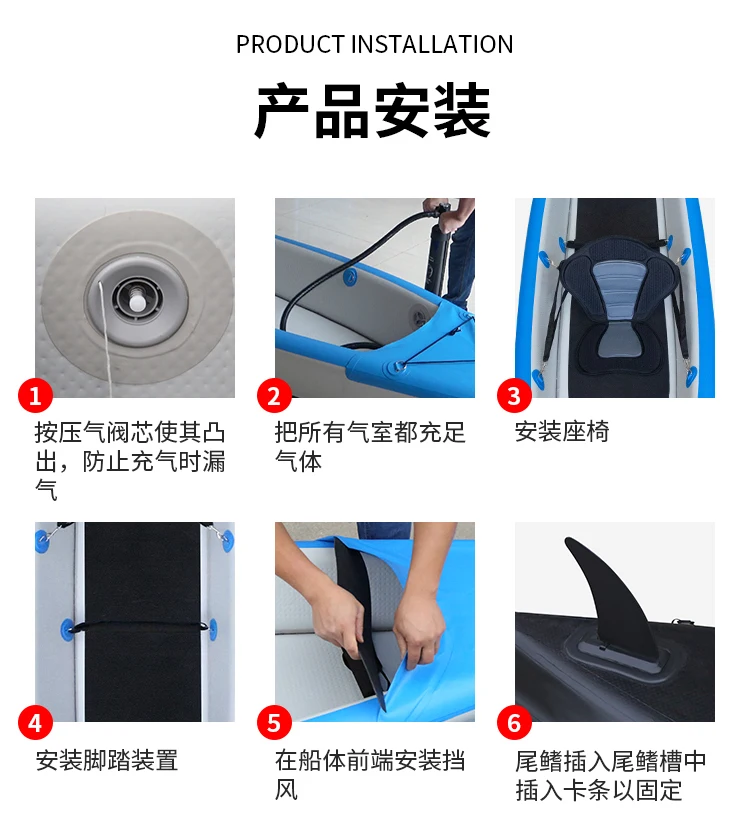 PRODUCT INSTALLATION

产品安装

1
按压气阀芯使其凸出，防止充气时漏气

2
把所有气室都充足气体

3
安装座椅

4
安装脚踏装置

5
在船体前端安装挡风

6
尾鳍插入尾鳍槽中插入卡条以固定