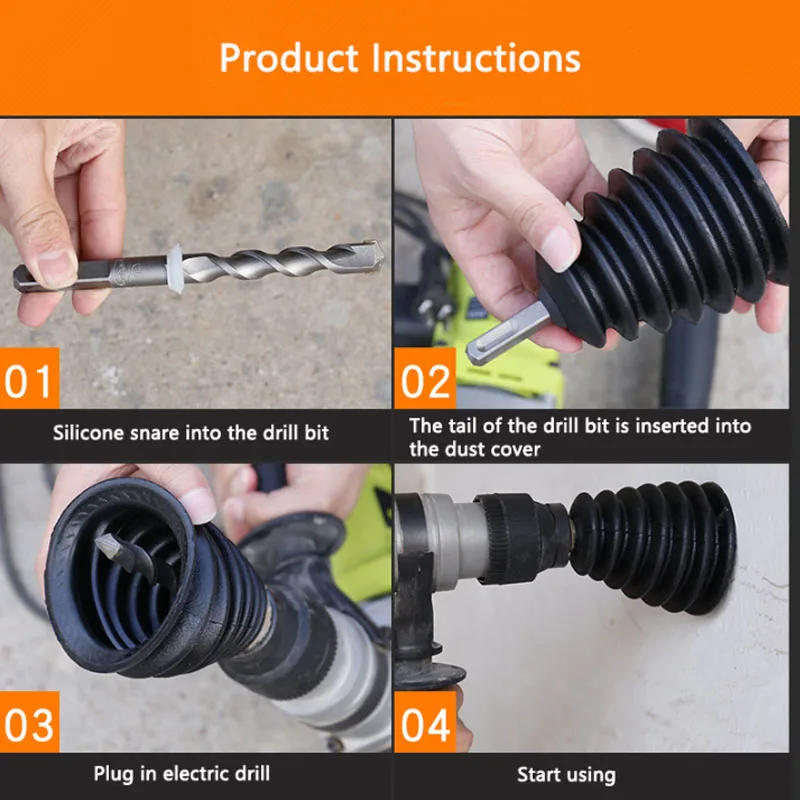 Product Instructions

01

Silicone snare into the drill bit

02

The tail of the drill bit is inserted into the dust cover

03

Plug in electric drill

04

Start using