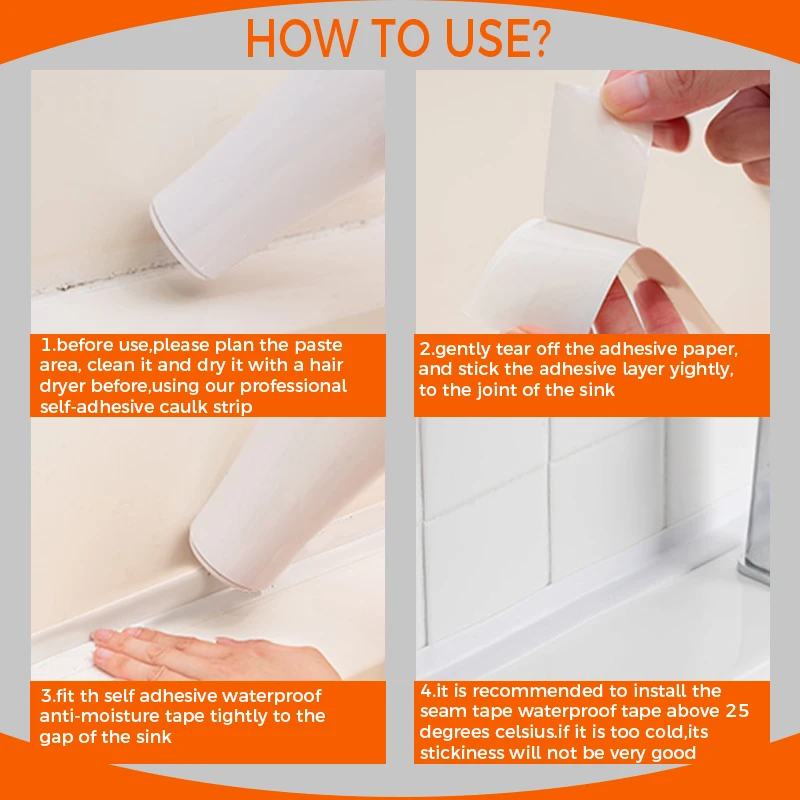 HOW TO USE?

1.before use,please plan the paste area, clean it and dry it with a hair dryer before,using our professional self-adhesive caulk strip

2.gently tear off the adhesive paper, and stick the adhesive layer yightly, to the joint of the sink

3.fit th self adhesive waterproof anti-moisture tape tightly to the gap of the sink

4.it is recommended to install the seam tape waterproof tape above 25 degrees celsius.if it is too cold,its stickiness will not be very good