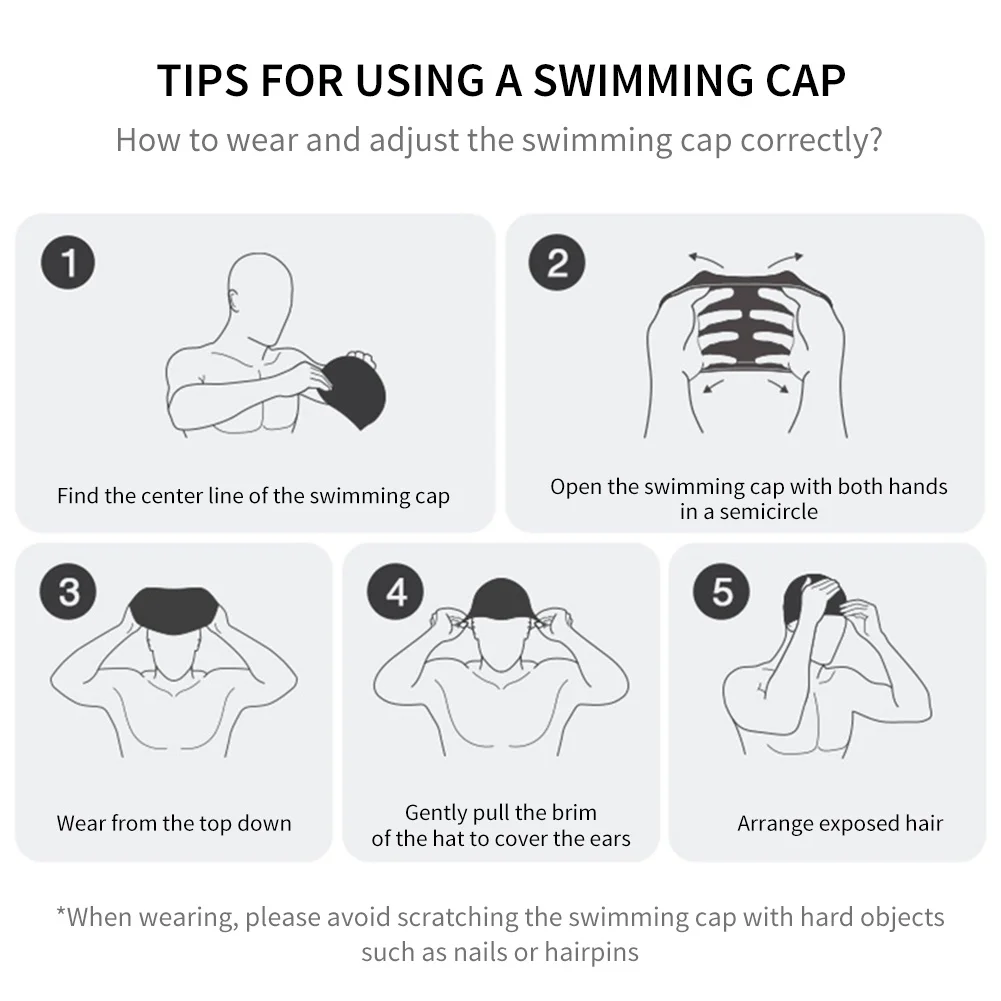 TIPS FOR USING A SWIMMING CAP

How to wear and adjust the swimming cap correctly?

1

Find the center line of the swimming cap

2

Open the swimming cap with both hands in a semicircle

3

Wear from the top down

4

Gently pull the brim of the hat to cover the ears

5

Arrange exposed hair

*When wearing, please avoid scratching the swimming cap with hard objects such as nails or hairpins