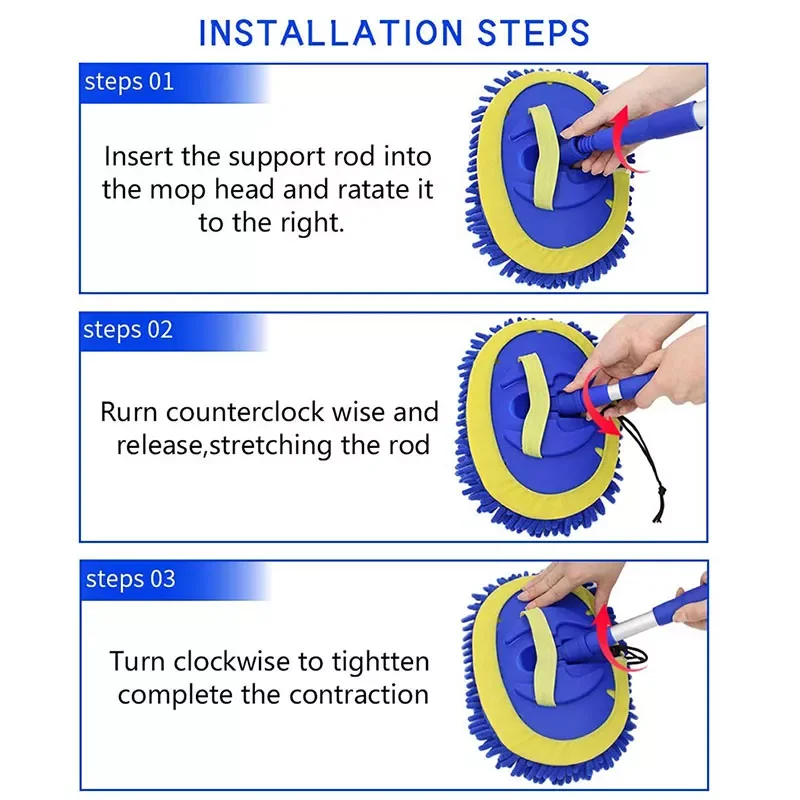 INSTALLATION STEPS

steps 01

Insert the support rod into the mop head and ratate it to the right.

steps 02

Rurn counterclock wise and release,stretching the rod

steps 03

Turn clockwise to tightten complete the contraction