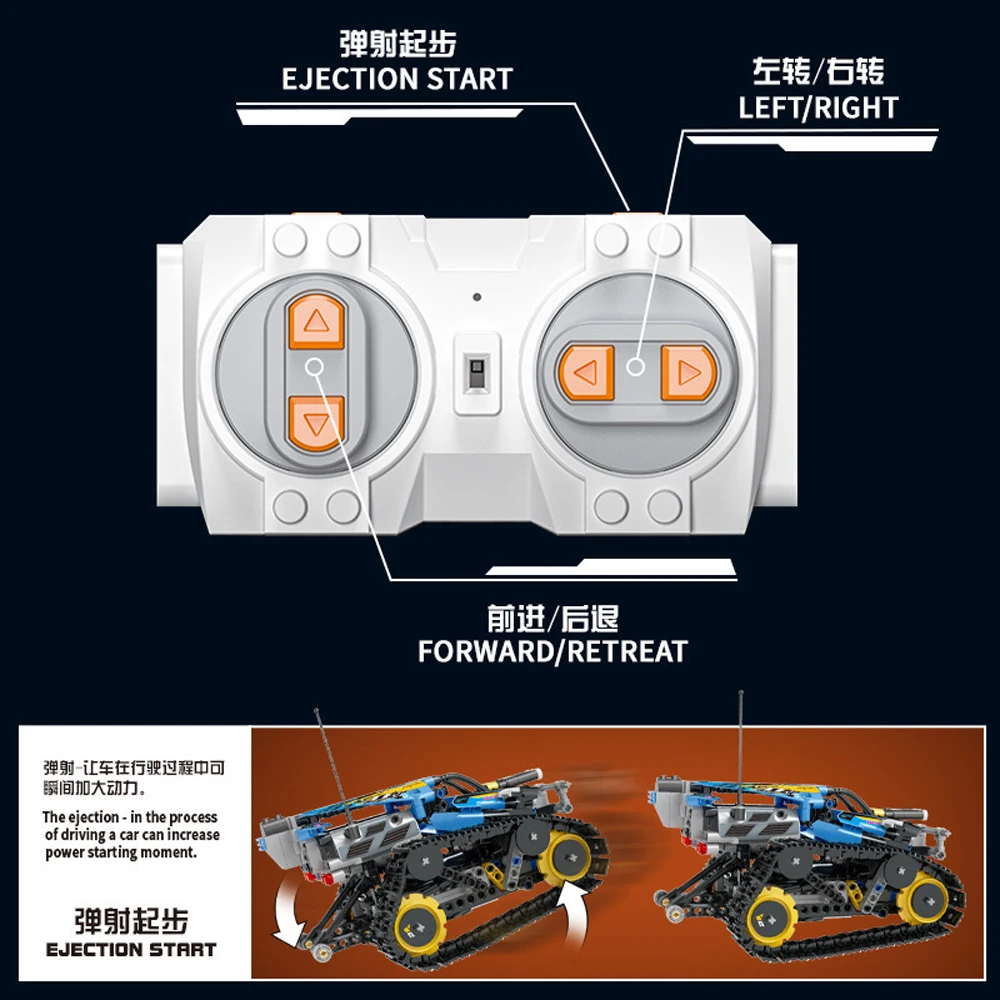 弹射起步
EJECTION START

左转/右转
LEFT/RIGHT

前进/后退
FORWARD/RETREAT

弹射-让车在行驶过程中可瞬间加大动力。

The ejection - in the process of driving a car can increase power starting moment.

弹射起步
EJECTION START