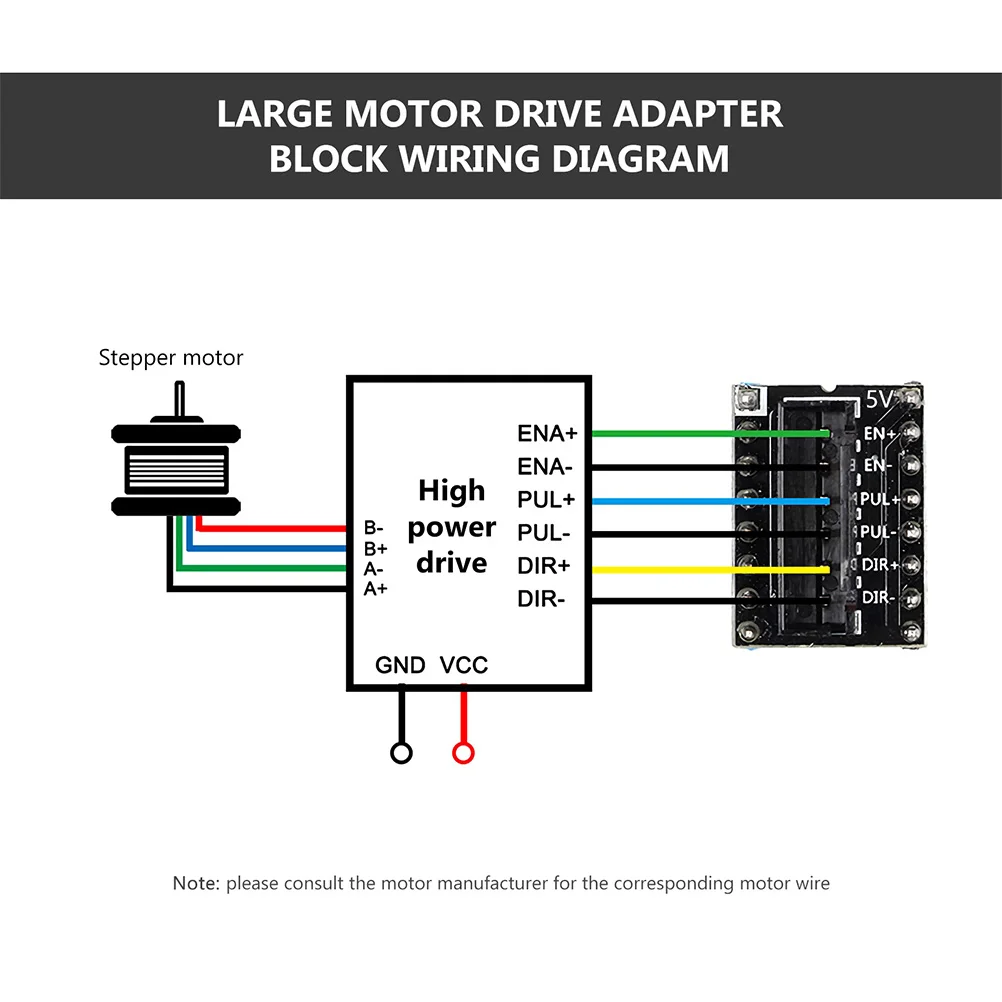 LARGE MOTOR DRIVE ADAPTER
BLOCK WIRING DIAGRAM

Stepper motor

B-
B+
A-
A+

High power drive

ENA+
ENA-
PUL+
PUL-
DIR+
DIR-

GND VCC

5V
EN+
EN-
PUL+
PUL-
DIR+
DIR-

Note: please consult the motor manufacturer for the corresponding motor wire