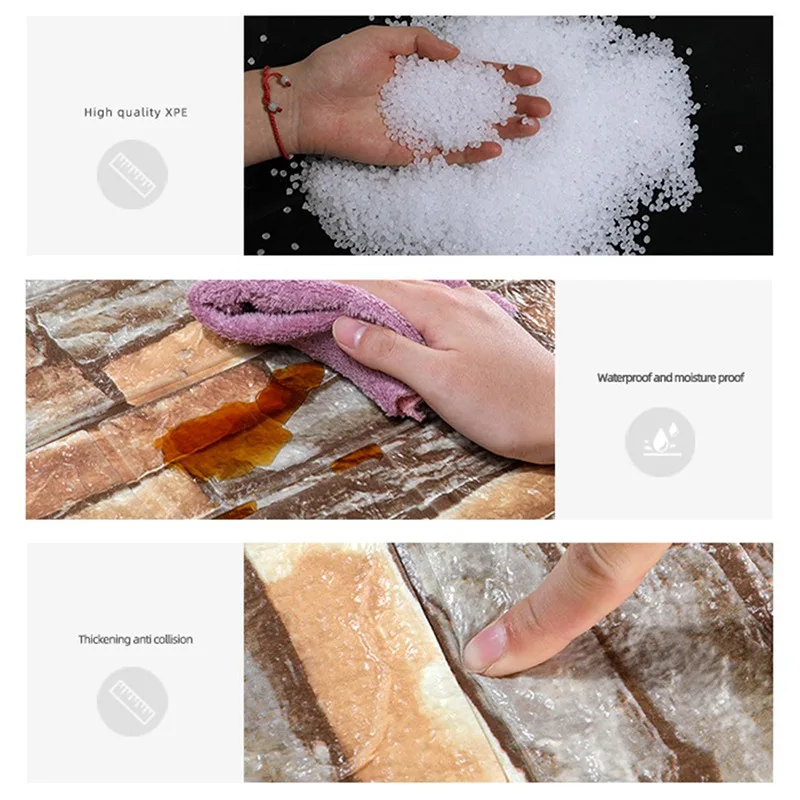 High quality XPE

Waterproof and moisture proof

Thickening anti collision