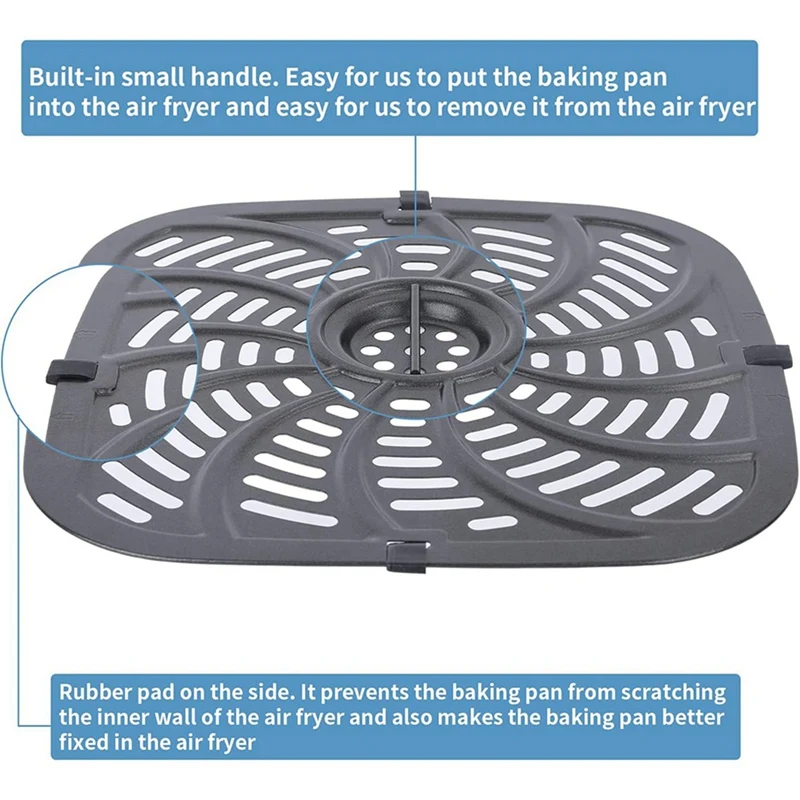 Built-in small handle. Easy for us to put the baking pan into the air fryer and easy for us to remove it from the air fryer

Rubber pad on the side. It prevents the baking pan from scratching the inner wall of the air fryer and also makes the baking pan better fixed in the air fryer