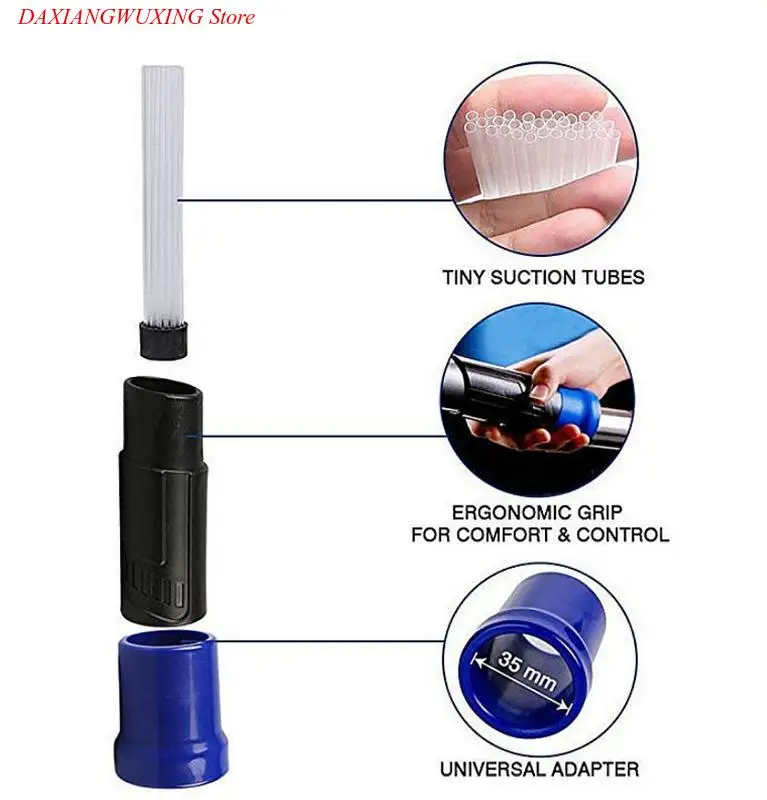 DAXIANGWUXING Store

TINY SUCTION TUBES

ERGONOMIC GRIP
FOR COMFORT & CONTROL

35 mm

UNIVERSAL ADAPTER