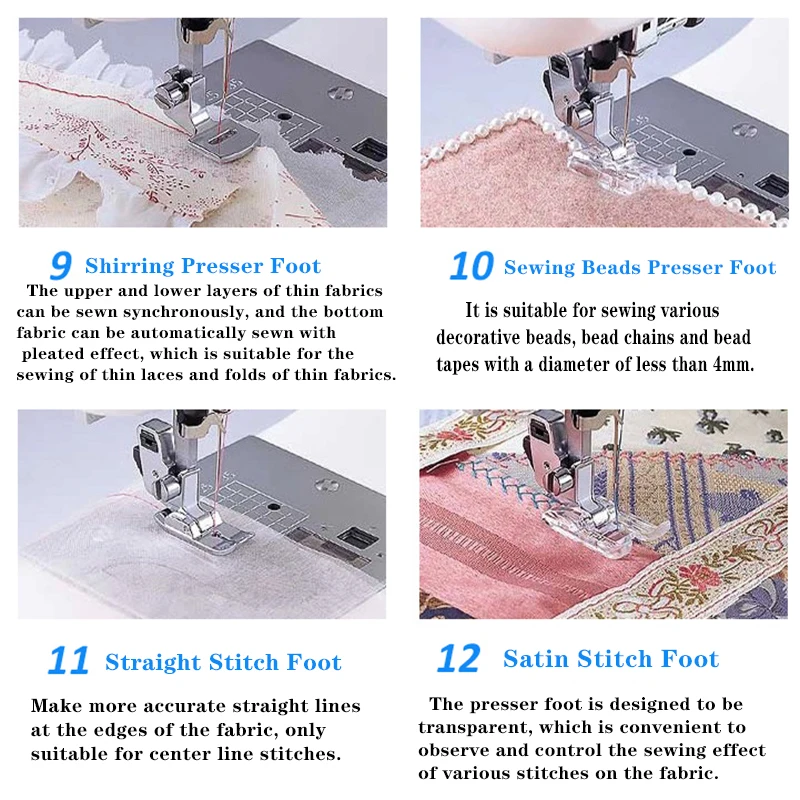 9 Shirring Presser Foot

The upper and lower layers of thin fabrics can be sewn synchronously, and the bottom fabric can be automatically sewn with pleated effect, which is suitable for the sewing of thin laces and folds of thin fabrics.

10 Sewing Beads Presser Foot

It is suitable for sewing various decorative beads, bead chains and bead tapes with a diameter of less than 4mm.

11 Straight Stitch Foot

Make more accurate straight lines at the edges of the fabric, only suitable for center line stitches.

12 Satin Stitch Foot

The presser foot is designed to be transparent, which is convenient to observe and control the sewing effect of various stitches on the fabric.