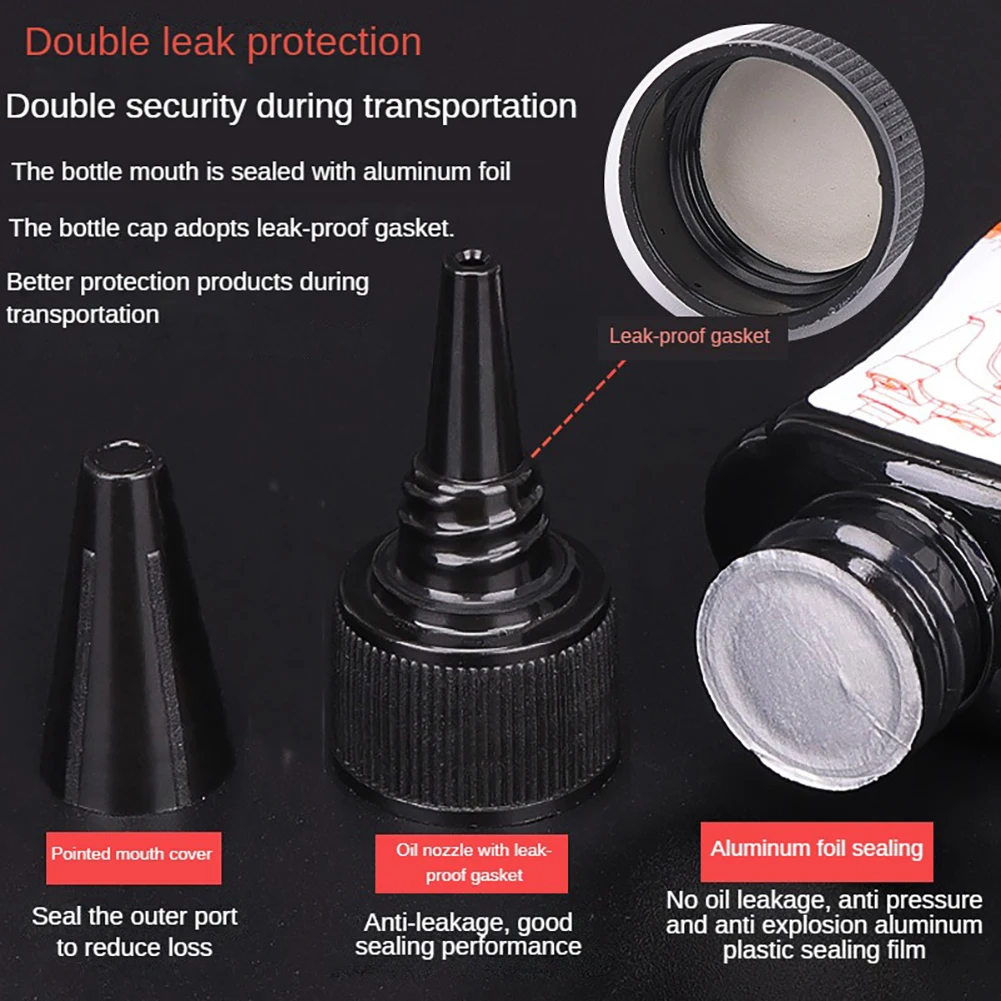 Double leak protection

Double security during transportation

The bottle mouth is sealed with aluminum foil

The bottle cap adopts leak-proof gasket.

Better protection products during transportation

Leak-proof gasket

Pointed mouth cover

Seal the outer port to reduce loss

Oil nozzle with leak-proof gasket

Anti-leakage, good sealing performance

Aluminum foil sealing

No oil leakage, anti pressure and anti explosion aluminum plastic sealing film