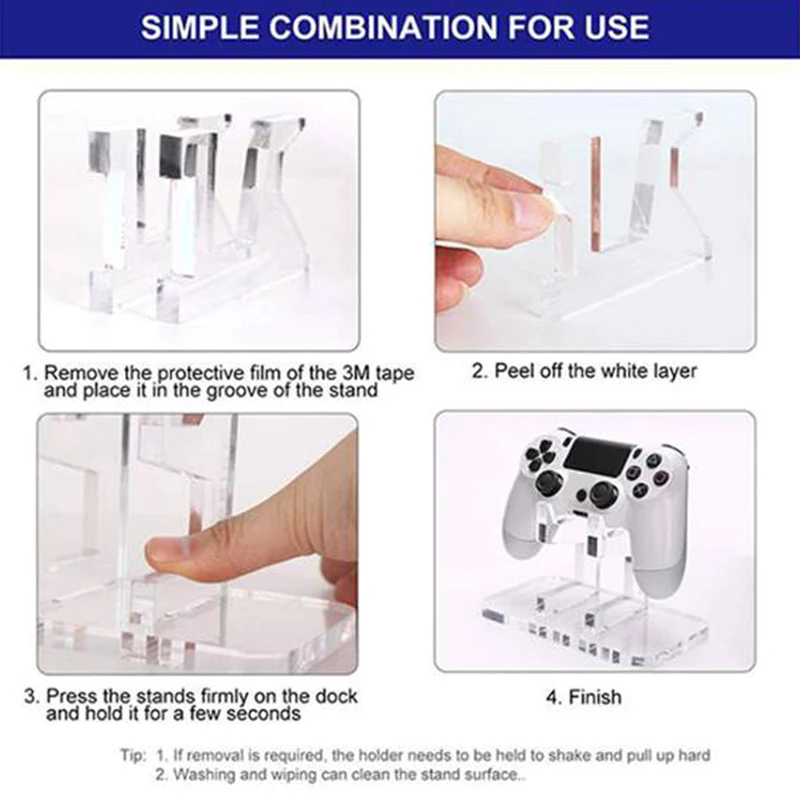 SIMPLE COMBINATION FOR USE

1. Remove the protective film of the 3M tape and place it in the groove of the stand

2. Peel off the white layer

3. Press the stands firmly on the dock and hold it for a few seconds

4. Finish

Tip: 1. If removal is required, the holder needs to be held to shake and pull up hard
2. Washing and wiping can clean the stand surface..