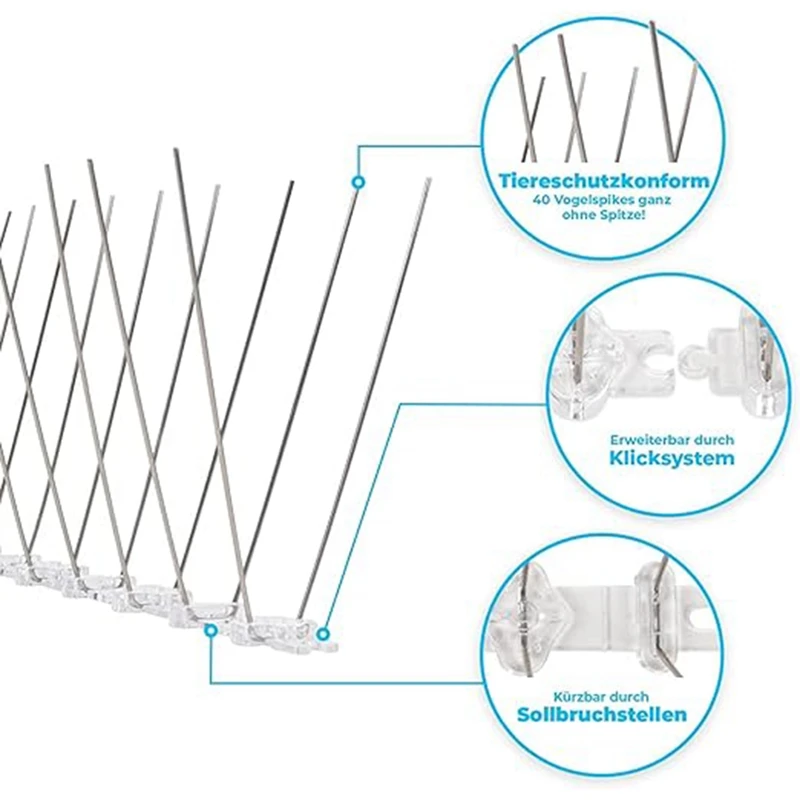 Tiereschutzkonform
40 Vogelspikes ganz ohne Spitze!

Erweiterbar durch
Klicksystem

Kürzbar durch
Sollbruchstellen