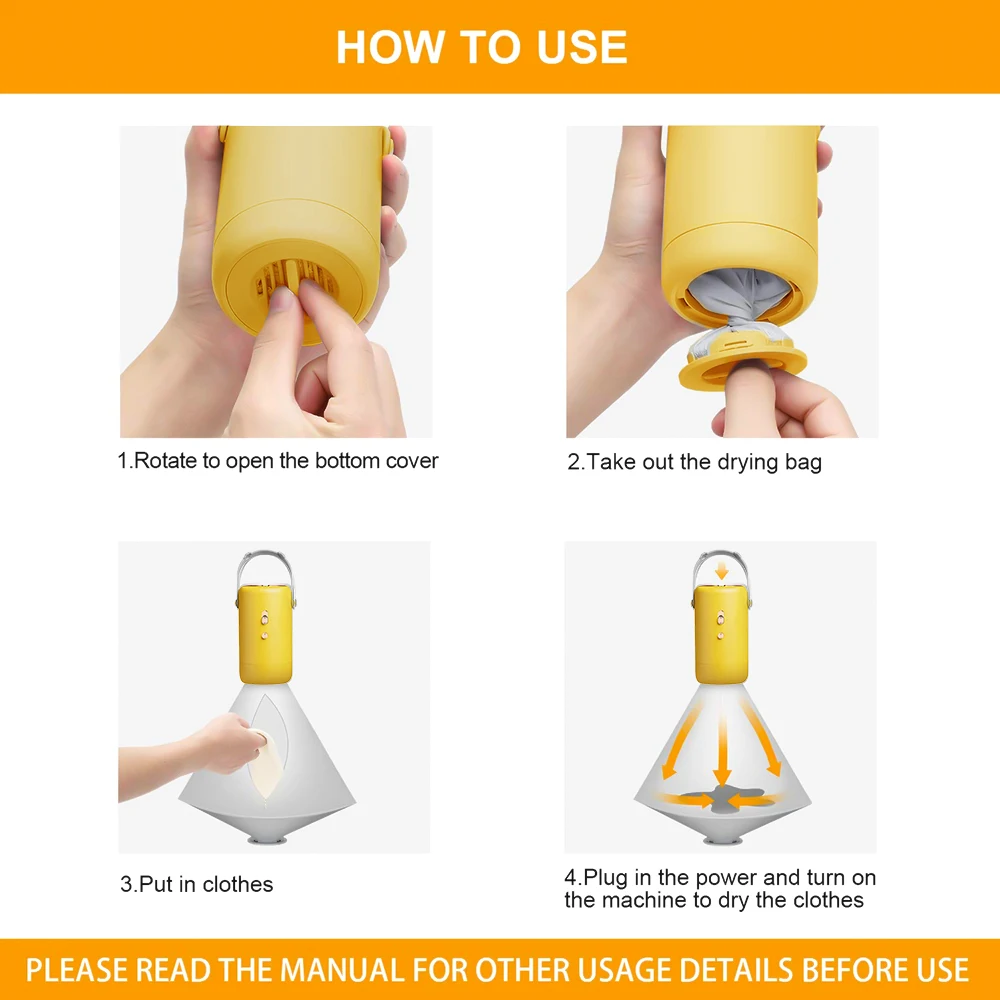 HOW TO USE

1.Rotate to open the bottom cover

2.Take out the drying bag

3.Put in clothes

4.Plug in the power and turn on the machine to dry the clothes

PLEASE READ THE MANUAL FOR OTHER USAGE DETAILS BEFORE USE