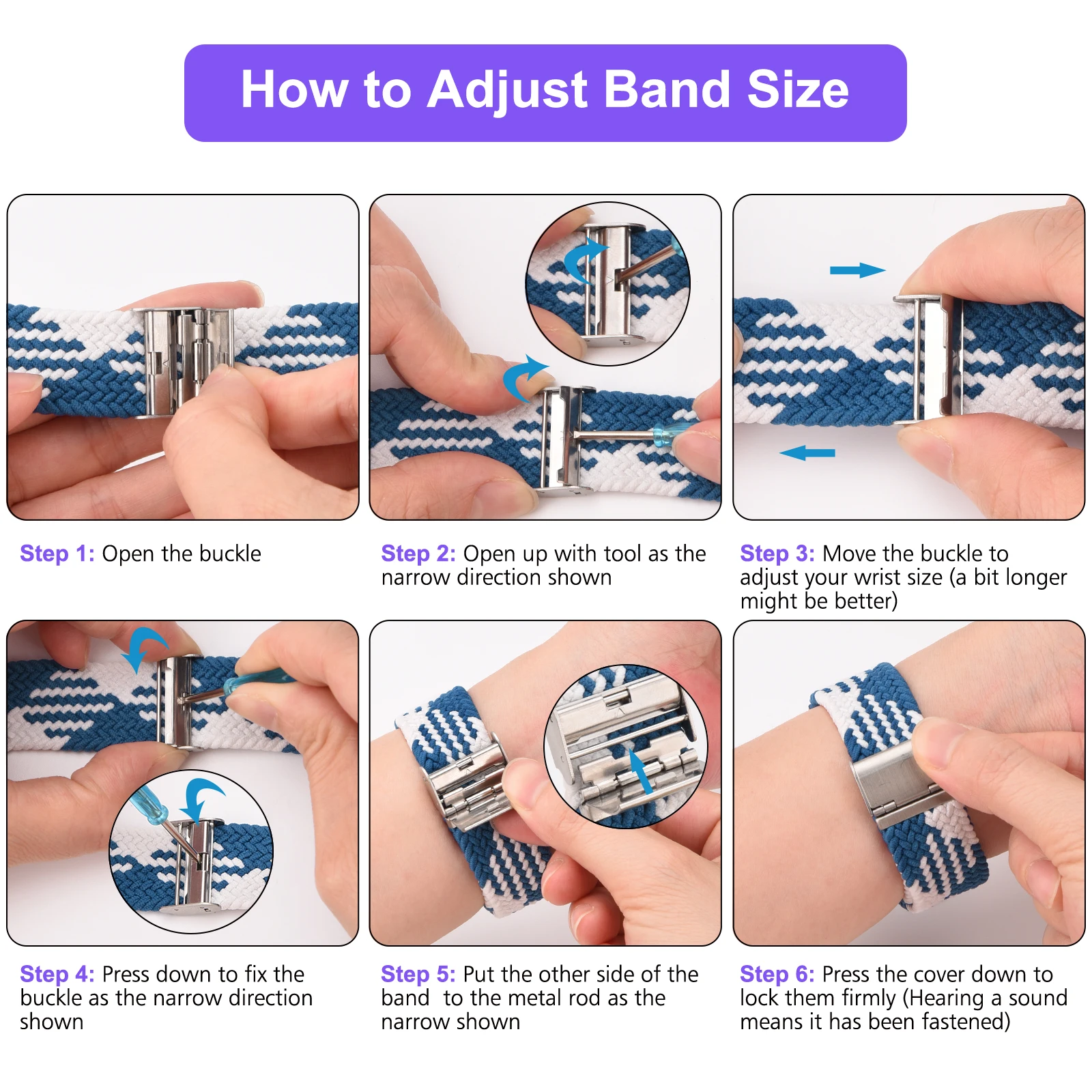 How to Adjust Band Size

Step 1: Open the buckle

Step 2: Open up with tool as the narrow direction shown

Step 3: Move the buckle to adjust your wrist size (a bit longer might be better)

Step 4: Press down to fix the buckle as the narrow direction shown

Step 5: Put the other side of the band  to the metal rod as the narrow shown

Step 6: Press the cover down to lock them firmly (Hearing a sound means it has been fastened)