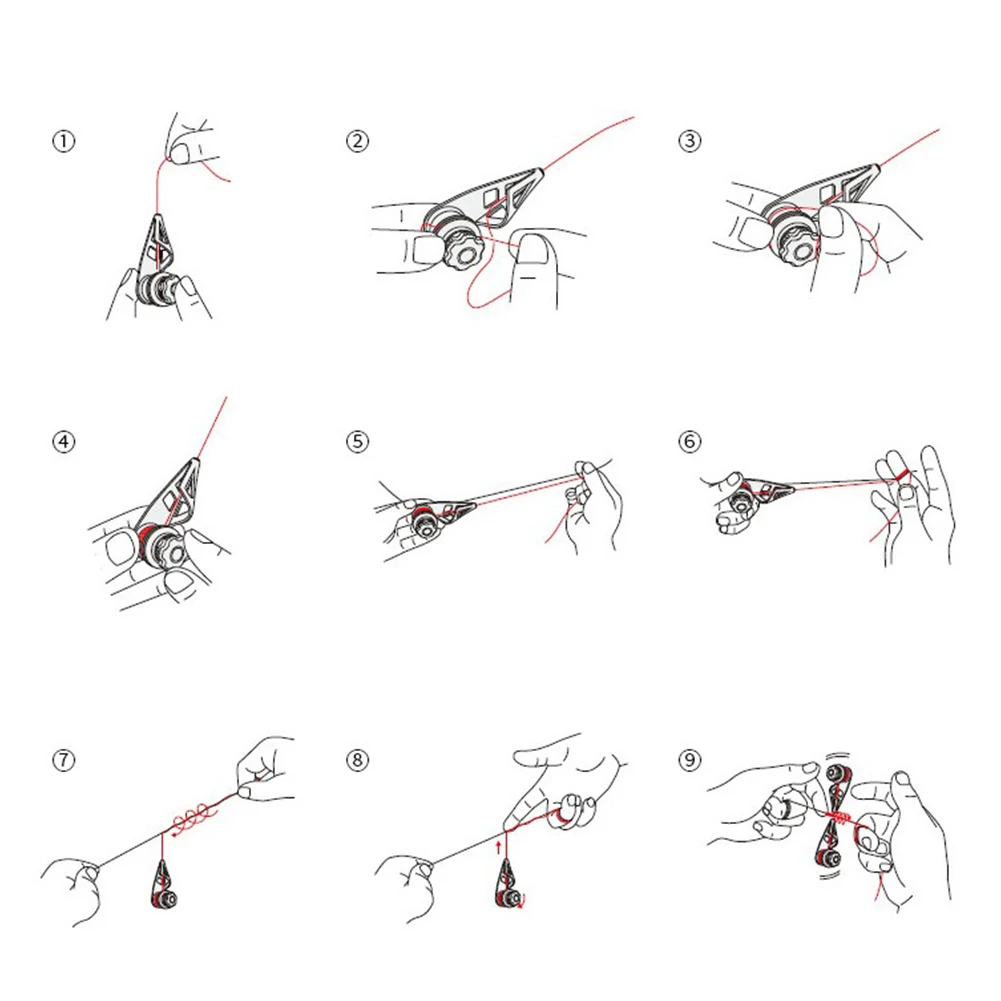 ①
②
③
④
⑤
⑥
⑦
⑧
⑨