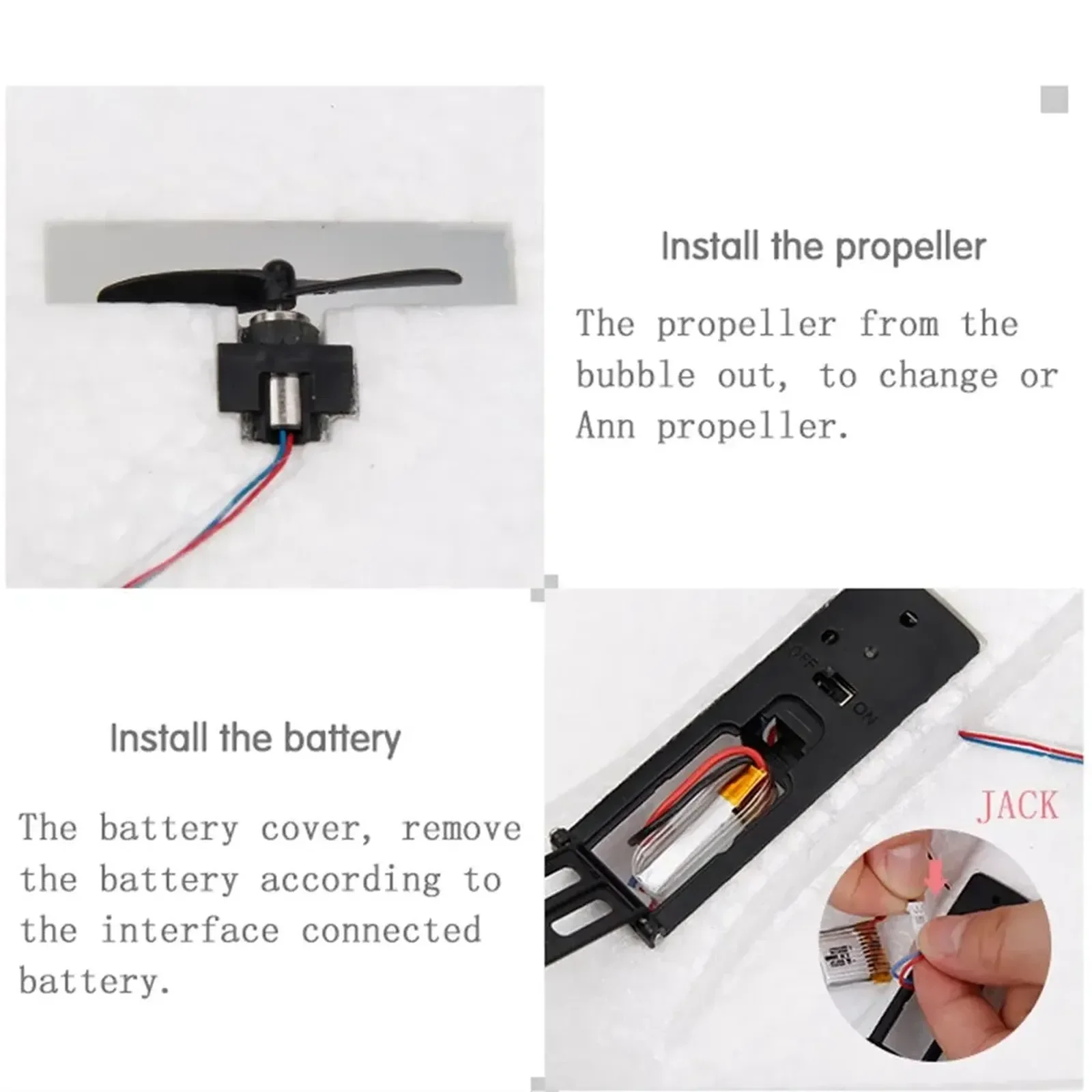 Install the propeller

The propeller from the bubble out, to change or Ann propeller.

Install the battery

The battery cover, remove the battery according to the interface connected battery.

OFF

ON

JACK