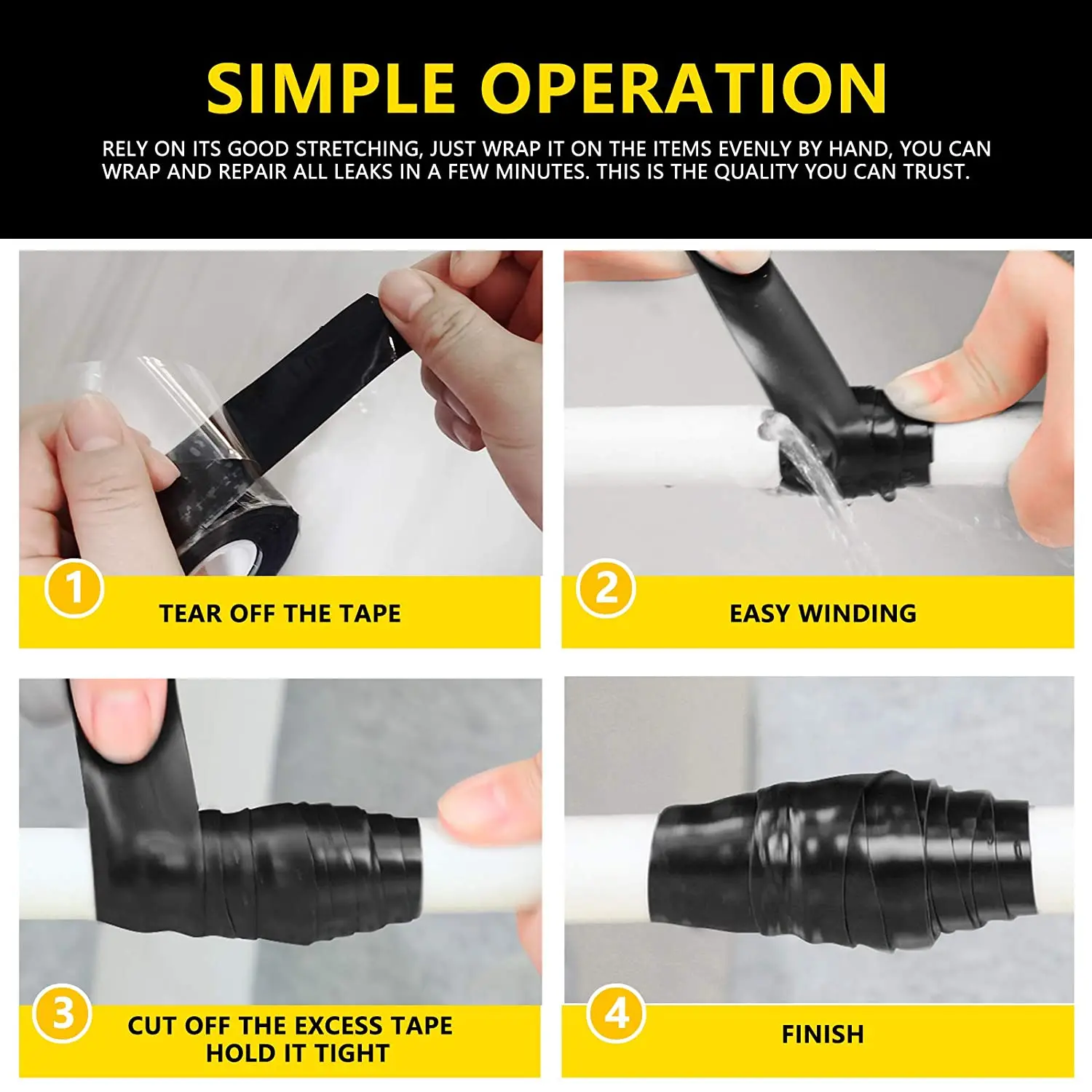 SIMPLE OPERATION

RELY ON ITS GOOD STRETCHING, JUST WRAP IT ON THE ITEMS EVENLY BY HAND, YOU CAN WRAP AND REPAIR ALL LEAKS IN A FEW MINUTES. THIS IS THE QUALITY YOU CAN TRUST.

1 TEAR OFF THE TAPE

2 EASY WINDING

3 CUT OFF THE EXCESS TAPE HOLD IT TIGHT

4 FINISH