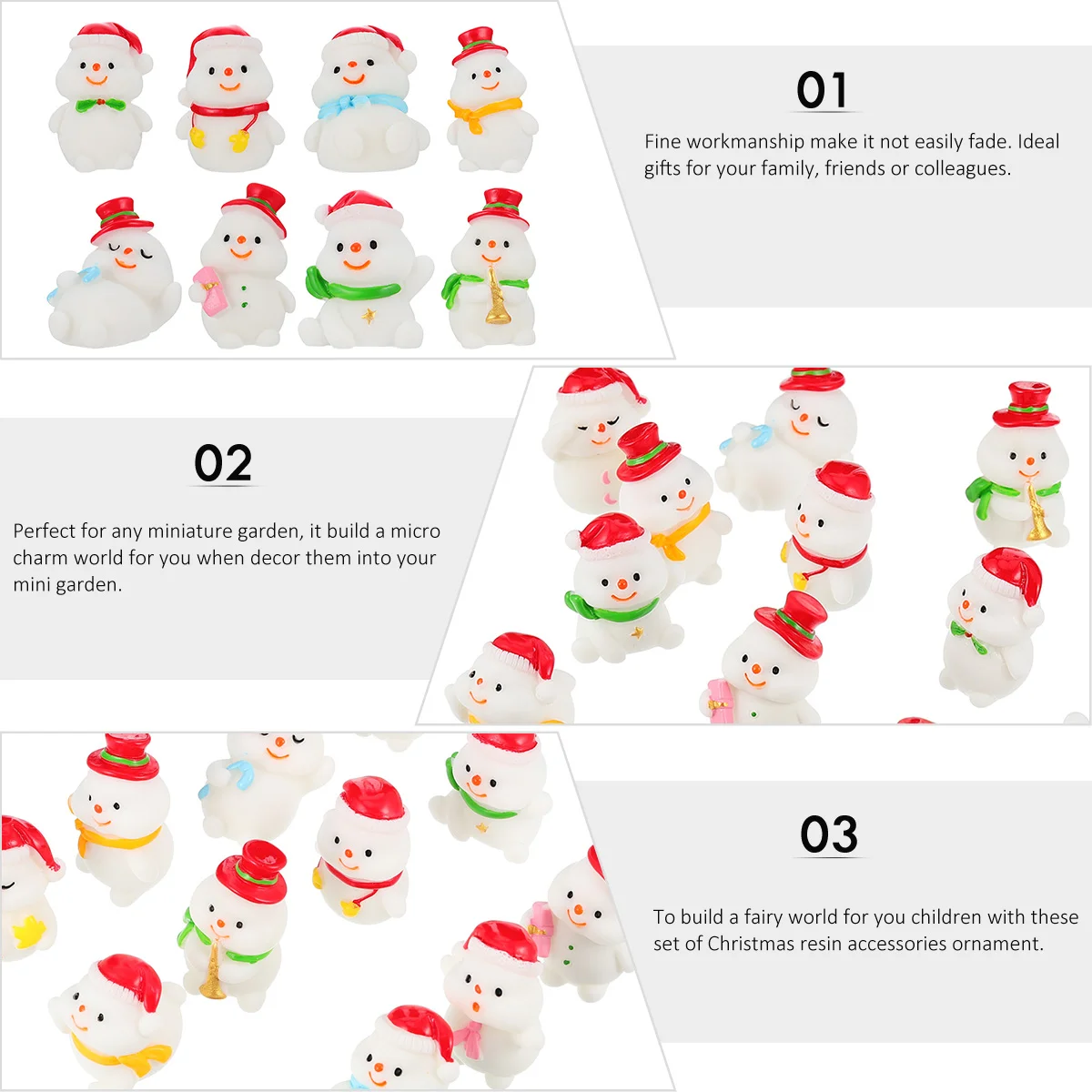 01

Fine workmanship make it not easily fade. Ideal gifts for your family, friends or colleagues.

02

Perfect for any miniature garden, it build a micro charm world for you when decor them into your mini garden.

03

To build a fairy world for you children with these set of Christmas resin accessories ornament.