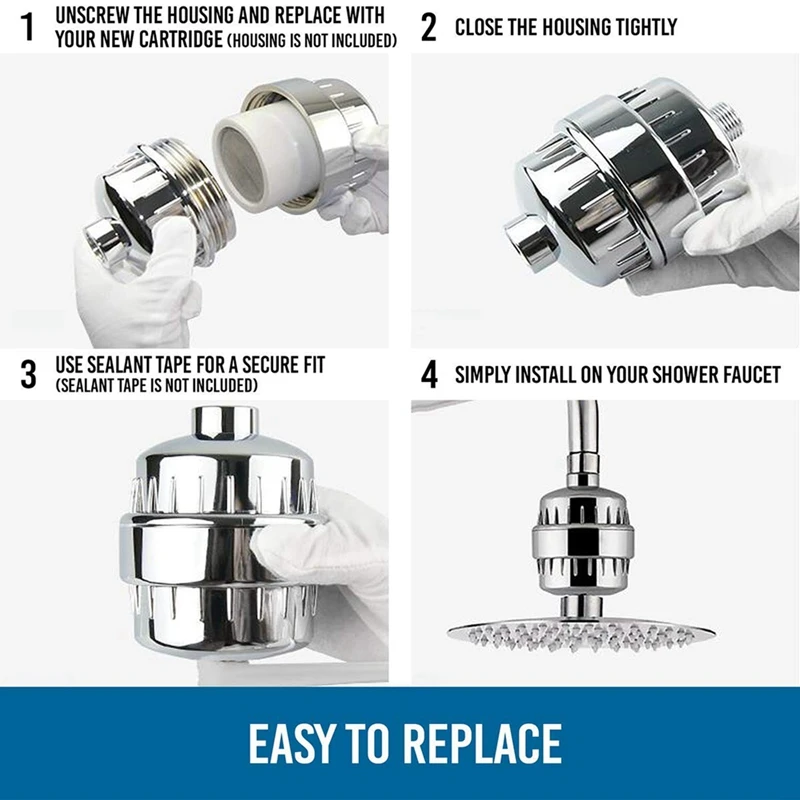 1 UNSCREW THE HOUSING AND REPLACE WITH YOUR NEW CARTRIDGE (HOUSING IS NOT INCLUDED)

2 CLOSE THE HOUSING TIGHTLY

3 USE SEALANT TAPE FOR A SECURE FIT (SEALANT TAPE IS NOT INCLUDED)

4 SIMPLY INSTALL ON YOUR SHOWER FAUCET

EASY TO REPLACE