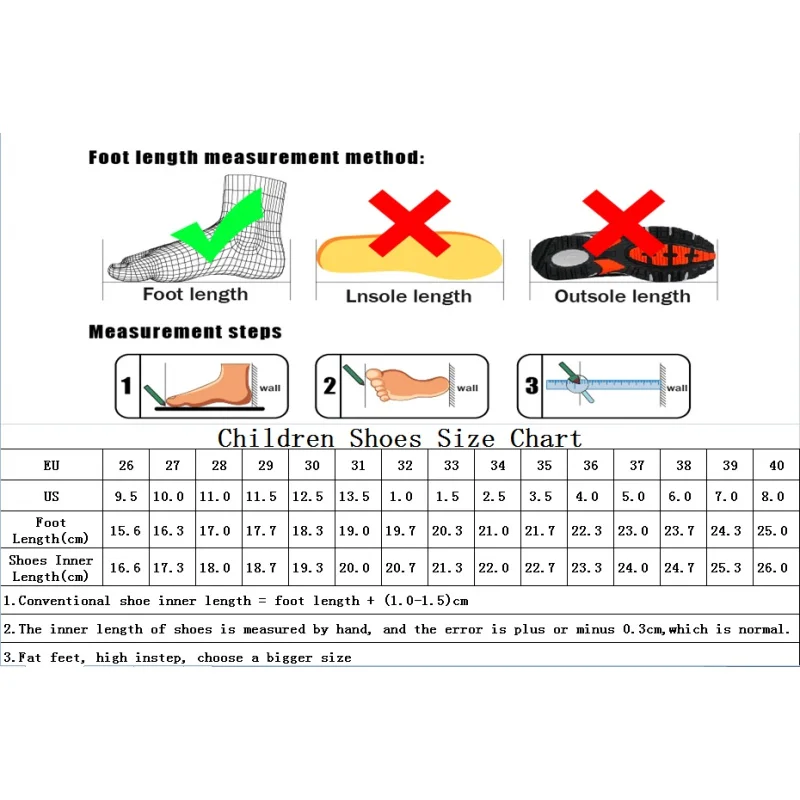 Foot length measurement method:

Foot length

Lnsole length

Outsole length

Measurement steps

1 wall

2 wall

3 wall

Children Shoes Size Chart

| EU | 26 | 27 | 28 | 29 | 30 | 31 | 32 | 33 | 34 | 35 | 36 | 37 | 38 | 39 | 40 |
|---|---|---|---|---|---|---|---|---|---|---|---|---|---|---|---|
| US | 9.5 | 10.0 | 11.0 | 11.5 | 12.5 | 13.5 | 1.0 | 1.5 | 2.5 | 3.5 | 4.0 | 5.0 | 6.0 | 7.0 | 8.0 |
| Foot Length(cm) | 15.6 | 16.3 | 17.0 | 17.7 | 18.3 | 19.0 | 19.7 | 20.3 | 21.0 | 21.7 | 22.3 | 23.0 | 23.7 | 24.3 | 25.0 |
| Shoes Inner Length(cm) | 16.6 | 17.3 | 18.0 | 18.7 | 19.3 | 20.0 | 20.7 | 21.3 | 22.0 | 22.7 | 23.3 | 24.0 | 24.7 | 25.3 | 26.0 |

1.Conventional shoe inner length = foot length + (1.0-1.5)cm

2.The inner length of shoes is measured by hand, and the error is plus or minus 0.3cm,which is normal.

3.Fat feet, high instep, choose a bigger size