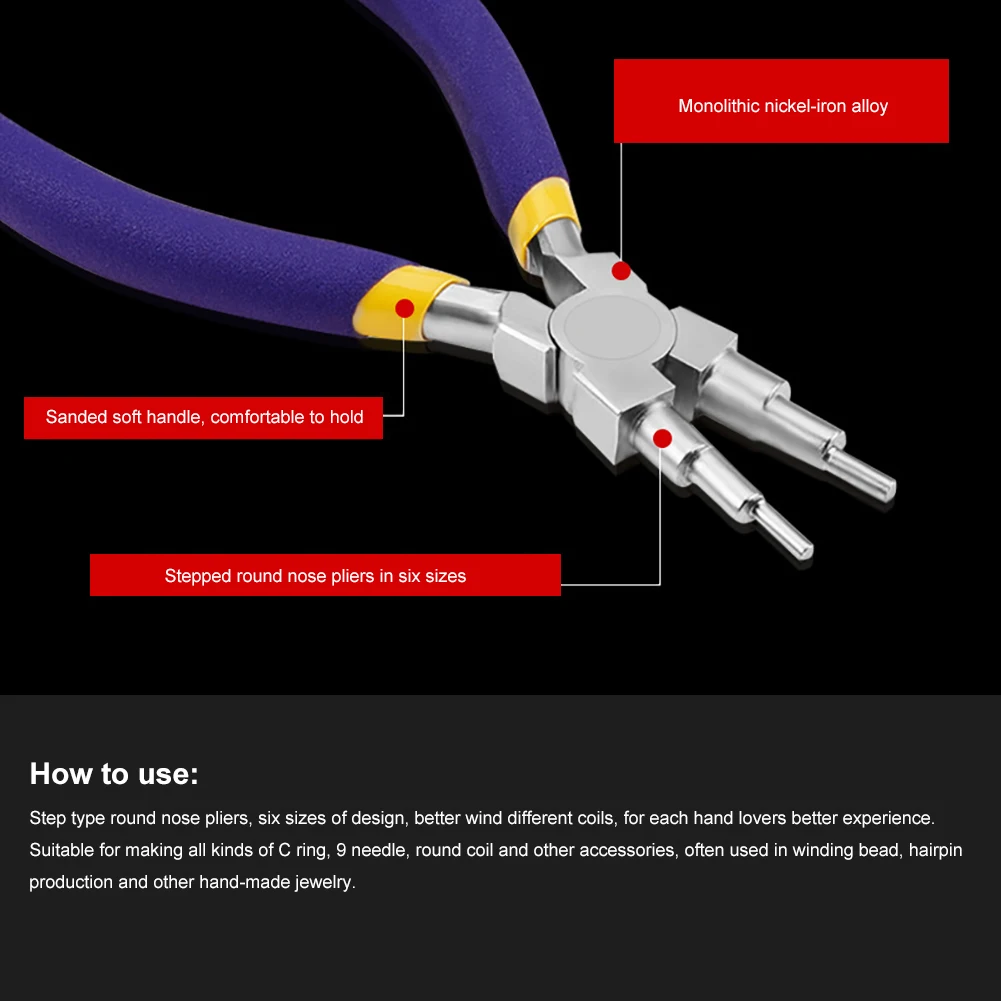 Monolithic nickel-iron alloy

Sanded soft handle, comfortable to hold

Stepped round nose pliers in six sizes

How to use:

Step type round nose pliers, six sizes of design, better wind different coils, for each hand lovers better experience. Suitable for making all kinds of C ring, 9 needle, round coil and other accessories, often used in winding bead, hairpin production and other hand-made jewelry.