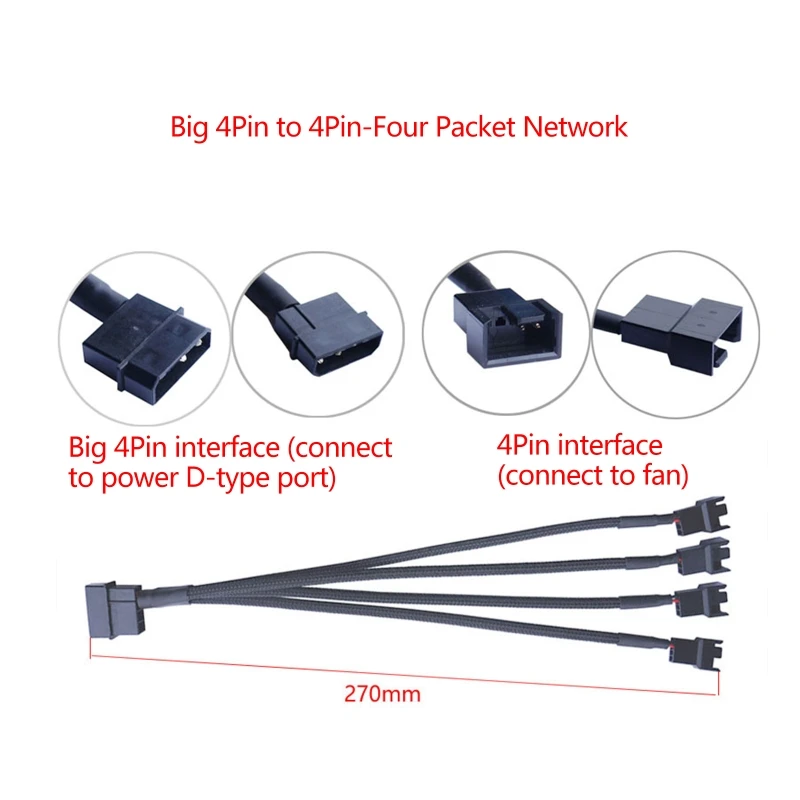 Big 4Pin to 4Pin-Four Packet Network

Big 4Pin interface (connect to power D-type port)

4Pin interface (connect to fan)

270mm