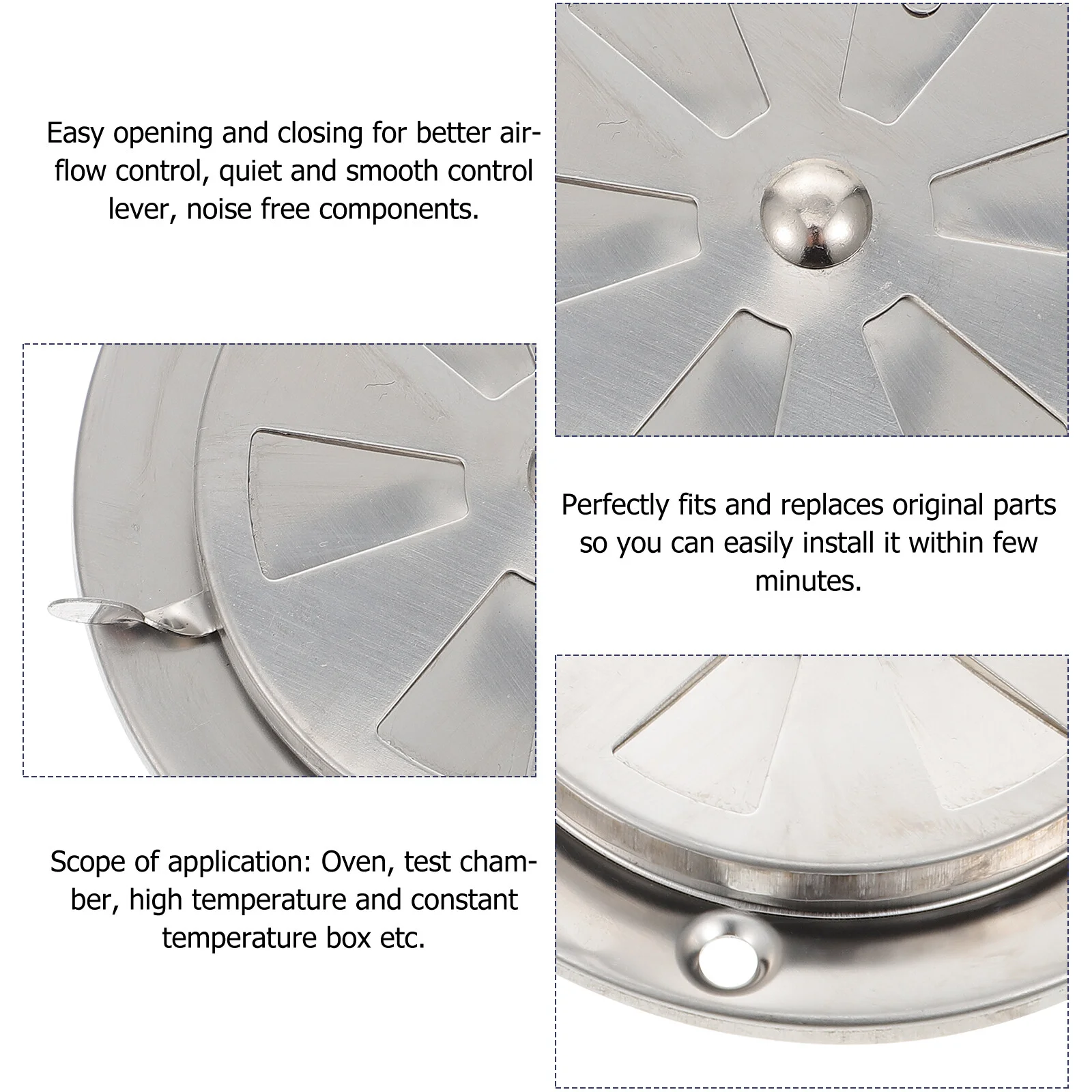 Easy opening and closing for better airflow control, quiet and smooth control lever, noise free components.

Perfectly fits and replaces original parts so you can easily install it within few minutes.

Scope of application: Oven, test chamber, high temperature and constant temperature box etc.