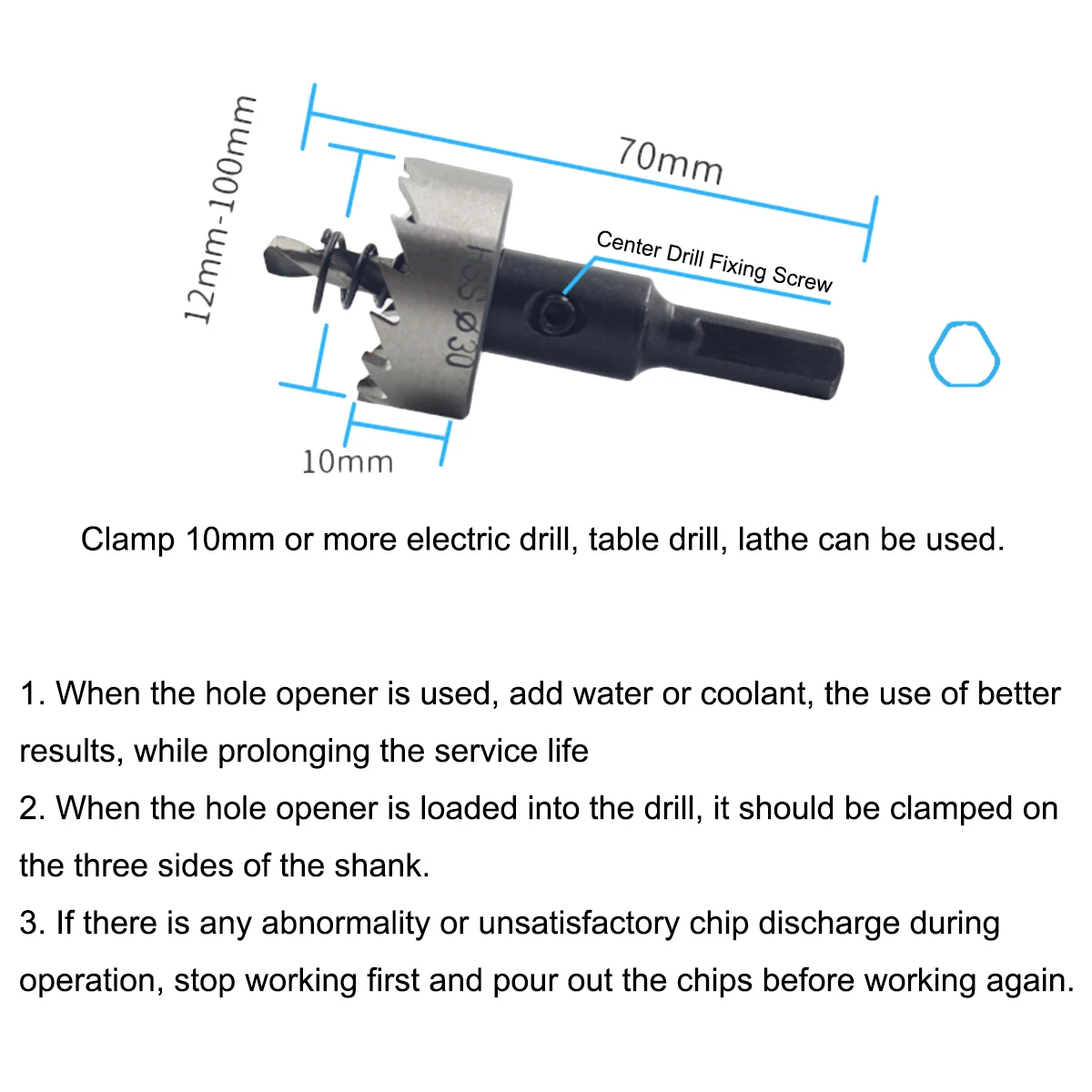 12mm-100mm

70mm

Center Drill Fixing Screw

HSS ø30

10mm

Clamp 10mm or more electric drill, table drill, lathe can be used.

1. When the hole opener is used, add water or coolant, the use of better results, while prolonging the service life
2. When the hole opener is loaded into the drill, it should be clamped on the three sides of the shank.
3. If there is any abnormality or unsatisfactory chip discharge during operation, stop working first and pour out the chips before working again.