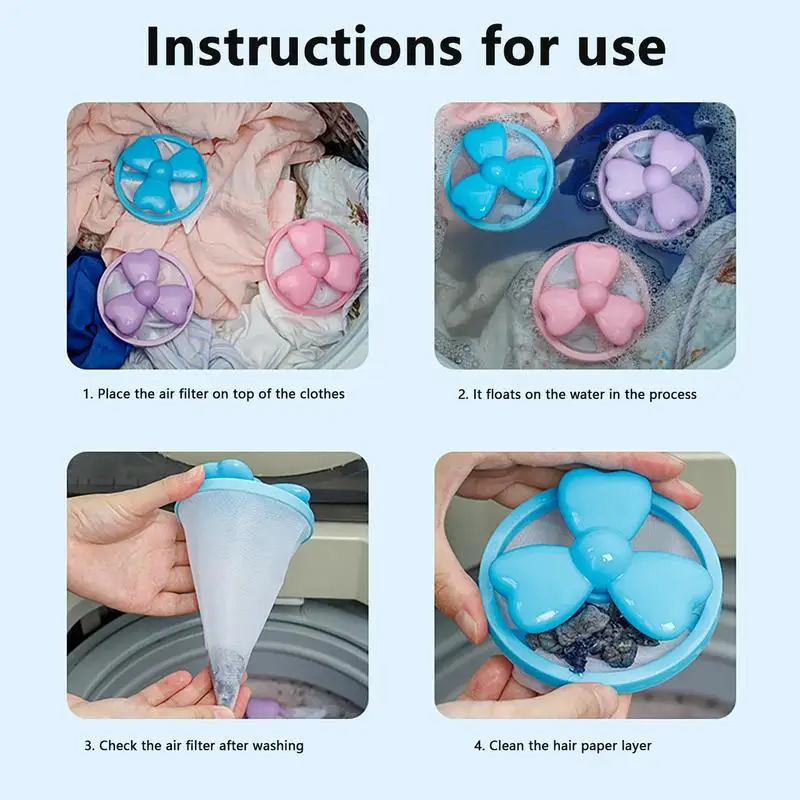 Instructions for use

1. Place the air filter on top of the clothes

2. It floats on the water in the process

3. Check the air filter after washing

4. Clean the hair paper layer