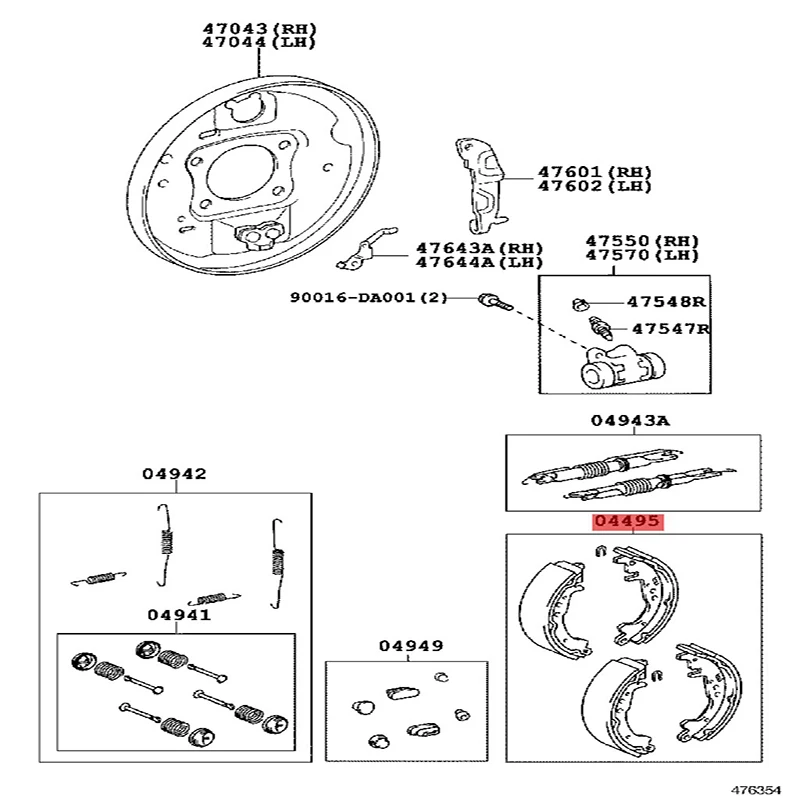 47043(RH)
47044(LH)

47601(RH)
47602(LH)

47643A(RH)
47644A(LH)

47550(RH)
47570(LH)

90016-DA001(2)

47548R

47547R

04943A

04942

04495

04941

04949

476354