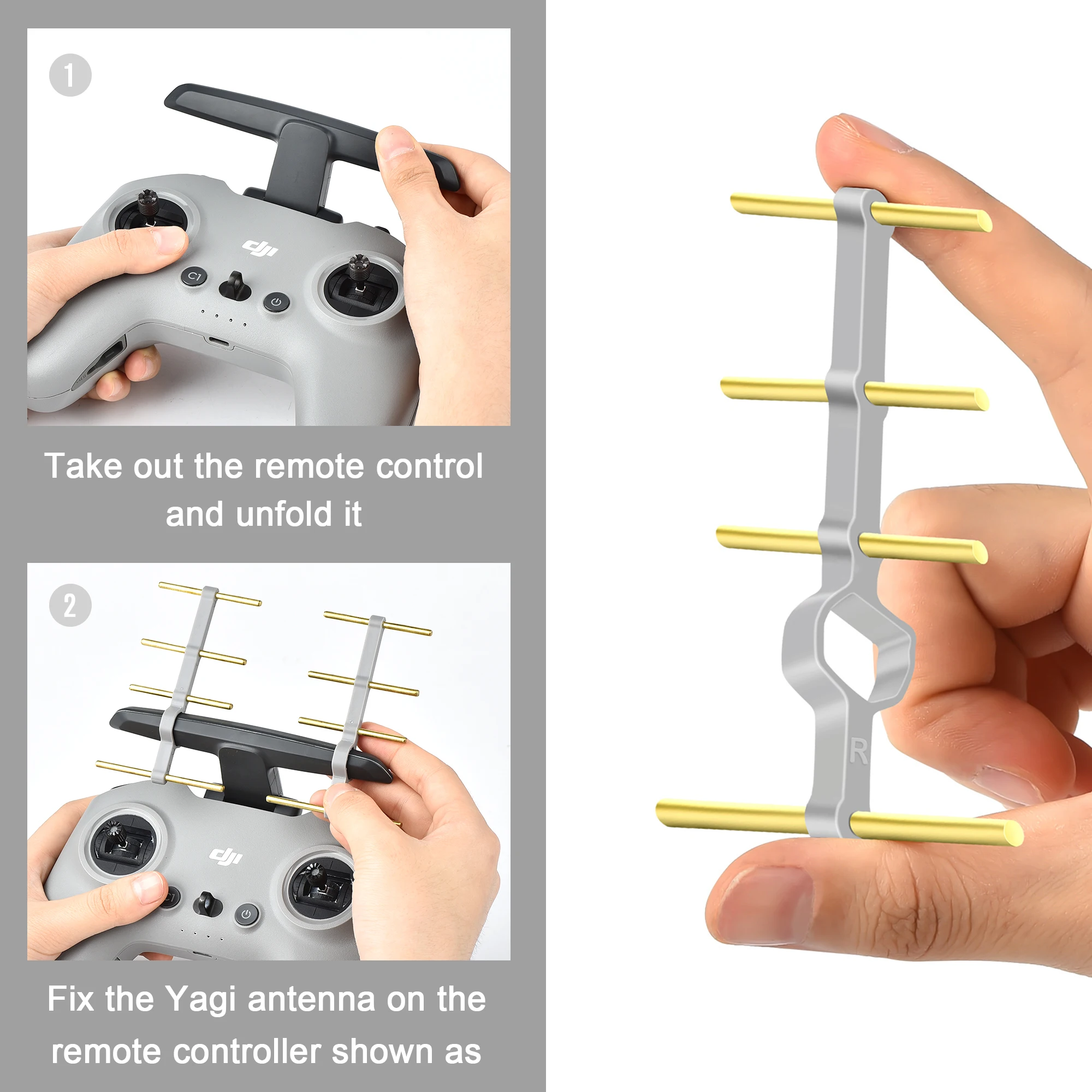 1

dji

C1

Take out the remote control and unfold it

2

dji

Fix the Yagi antenna on the remote controller shown as

R