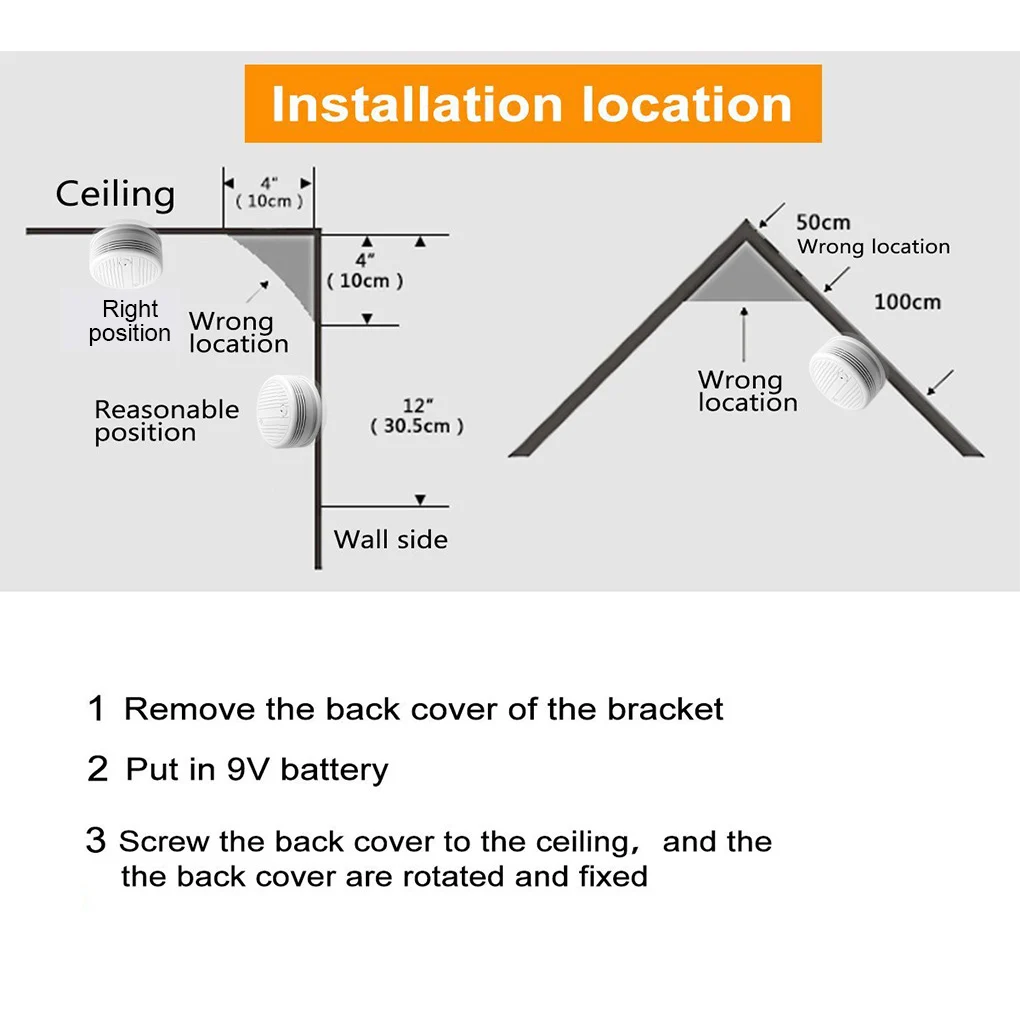 Installation location

Ceiling

4"
( 10cm )

4"
( 10cm )

Right position

Wrong location

Reasonable position

12"
( 30.5cm )

Wall side

50cm
Wrong location

100cm

Wrong location

1 Remove the back cover of the bracket

2 Put in 9V battery

3 Screw the back cover to the ceiling, and the the back cover are rotated and fixed