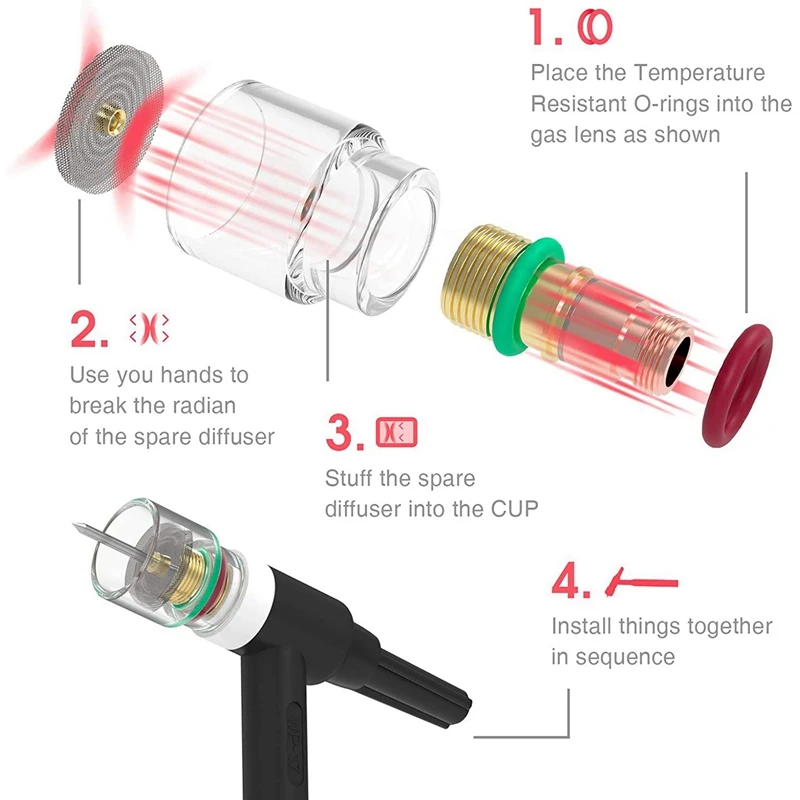 1.

Place the Temperature Resistant O-rings into the gas lens as shown

2.

Use you hands to break the radian of the spare diffuser

3.

Stuff the spare diffuser into the CUP

4.

Install things together in sequence

WP-17