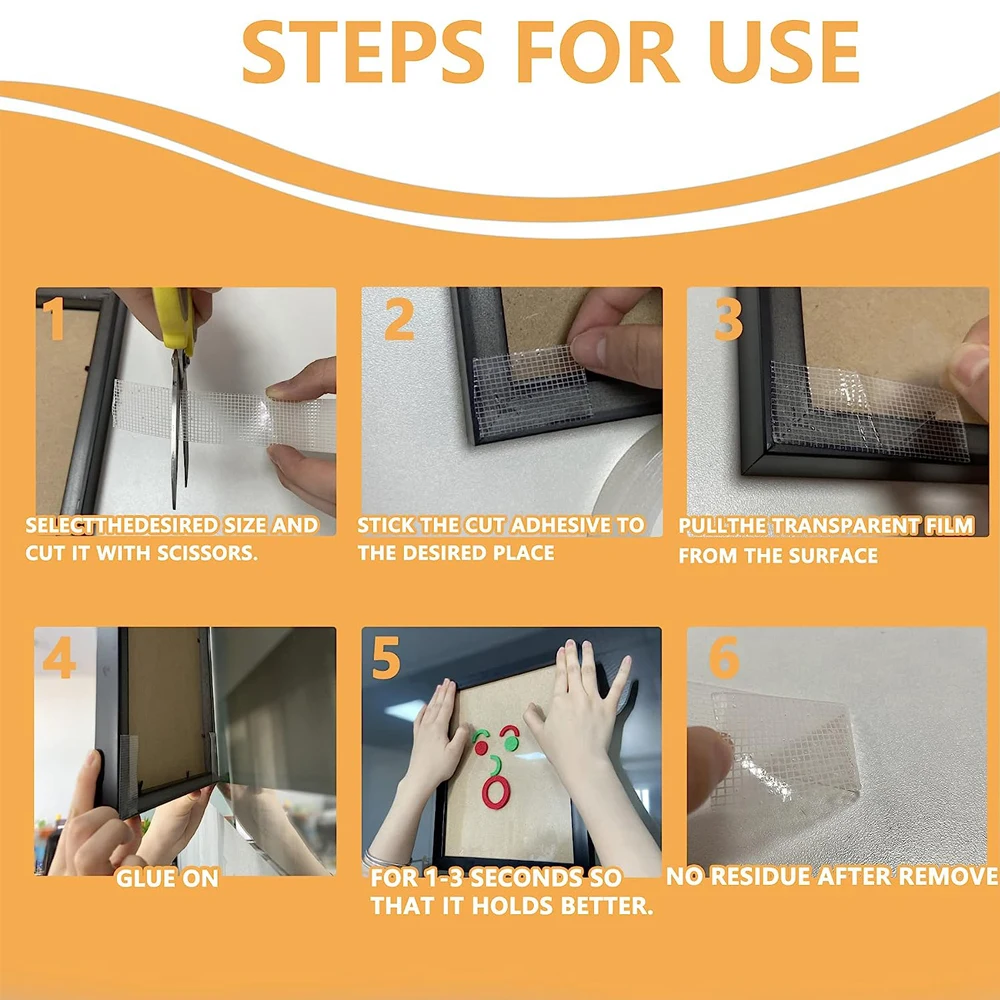 STEPS FOR USE

1

SELECTTHEDESIRED SIZE AND CUT IT WITH SCISSORS.

2

STICK THE CUT ADHESIVE TO THE DESIRED PLACE

3

PULLTHE TRANSPARENT FILM FROM THE SURFACE

4

GLUE ON

5

FOR 1-3 SECONDS SO THAT IT HOLDS BETTER.

6

NO RESIDUE AFTER REMOVE