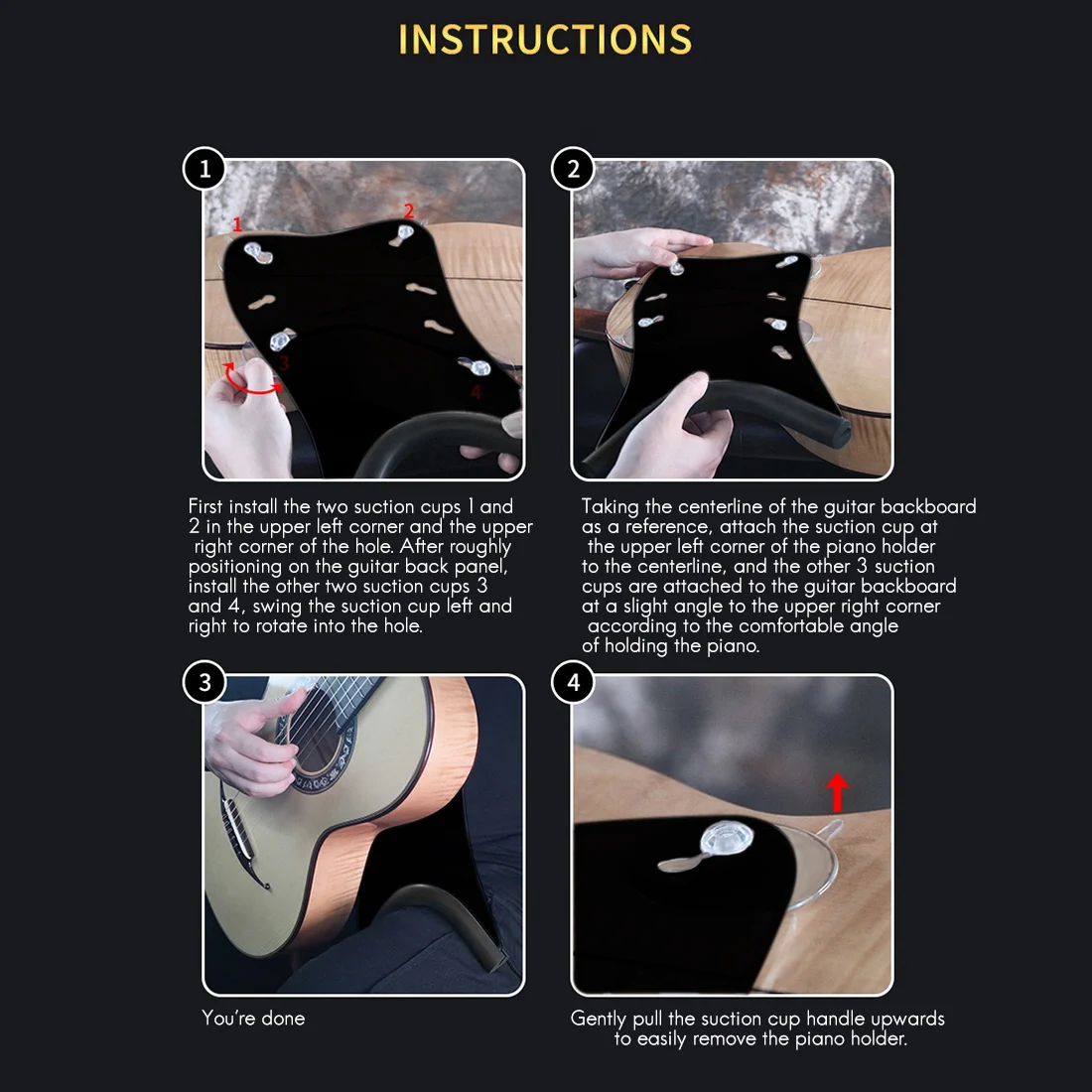 INSTRUCTIONS

1

1 2 3 4

First install the two suction cups 1 and 2 in the upper left corner and the upper right corner of the hole. After roughly positioning on the guitar back panel, install the other two suction cups 3 and 4, swing the suction cup left and right to rotate into the hole.

2

Taking the centerline of the guitar backboard as a reference, attach the suction cup at the upper left corner of the piano holder to the centerline, and the other 3 suction cups are attached to the guitar backboard at a slight angle to the upper right corner according to the comfortable angle of holding the piano.

3

You're done

4

Gently pull the suction cup handle upwards to easily remove the piano holder.