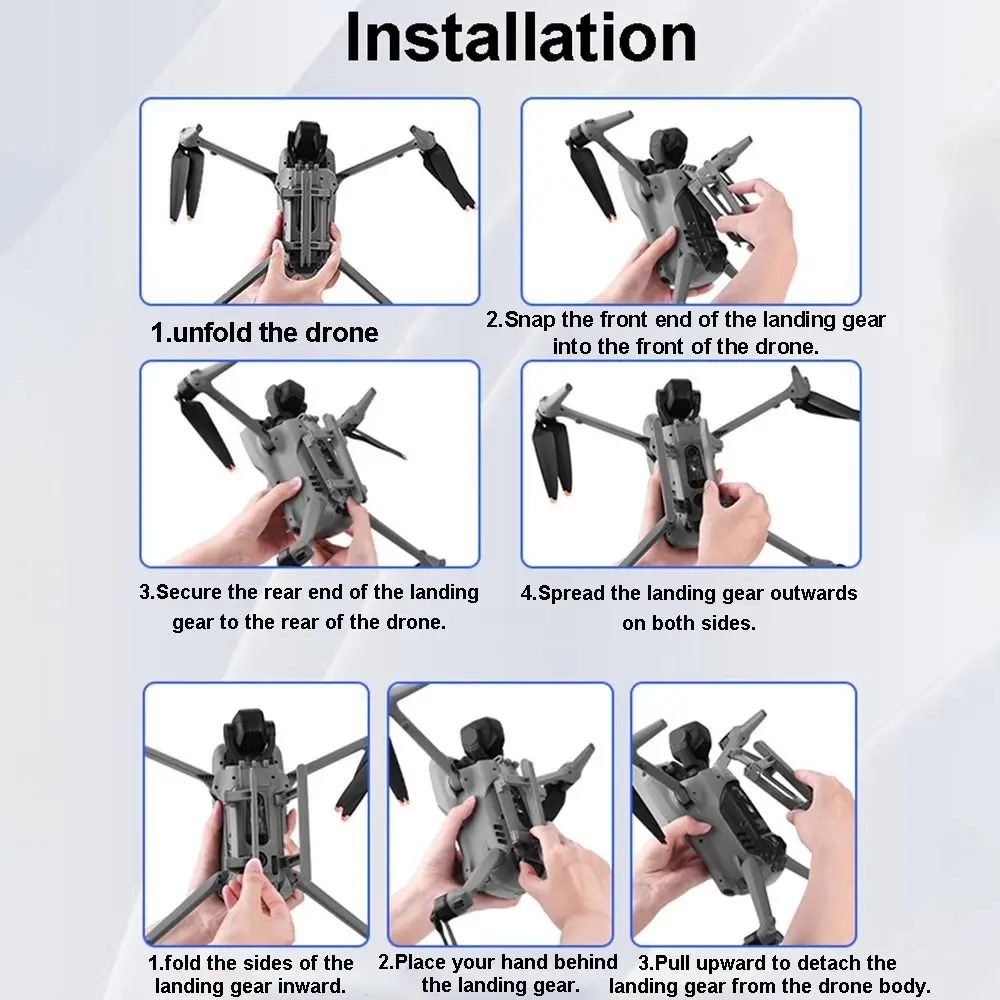 Installation

1.unfold the drone

2.Snap the front end of the landing gear into the front of the drone.

3.Secure the rear end of the landing gear to the rear of the drone.

4.Spread the landing gear outwards on both sides.

1.fold the sides of the landing gear inward.

2.Place your hand behind the landing gear.

3.Pull upward to detach the landing gear from the drone body.