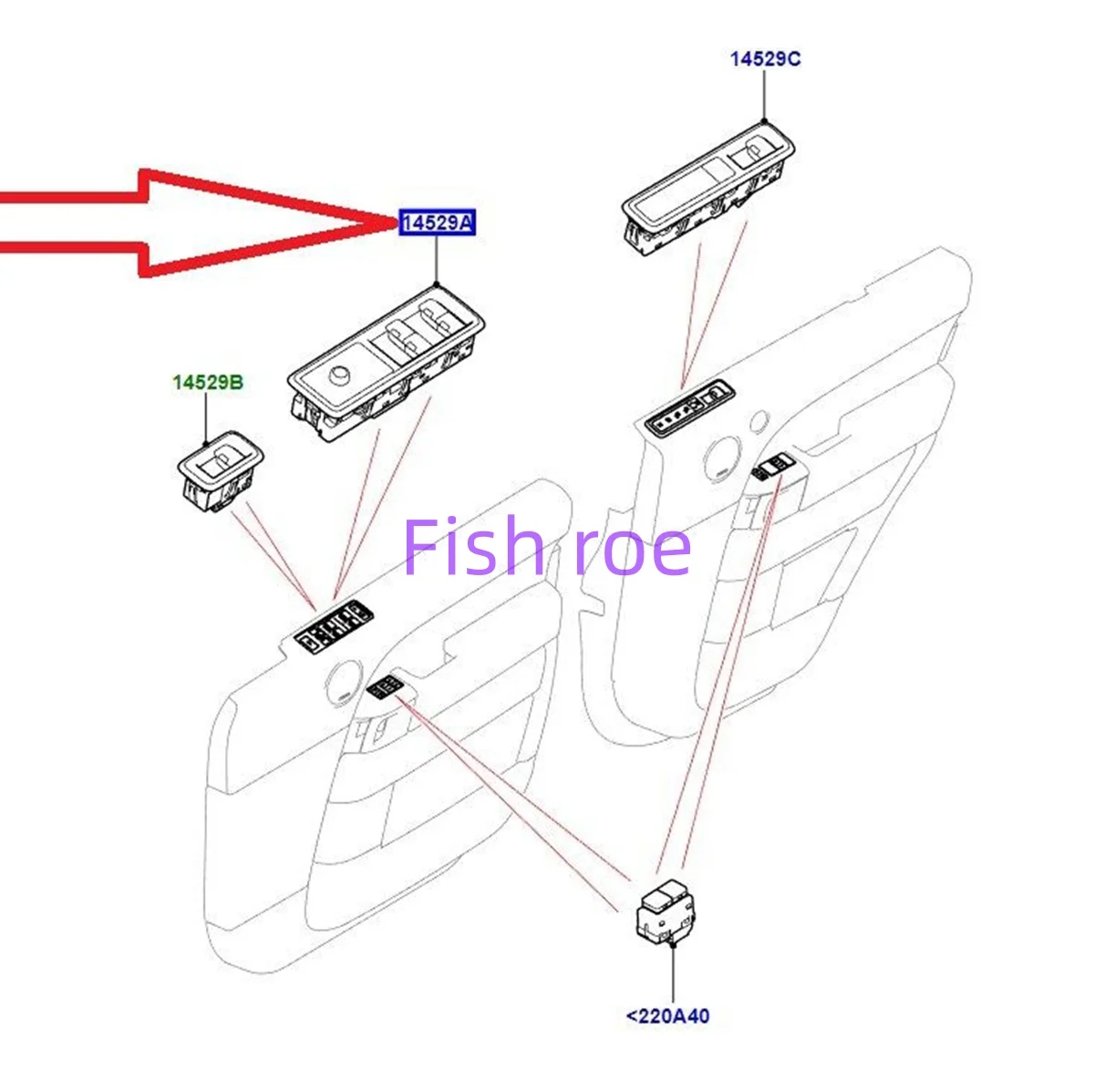 14529C

14529A

14529B

Fish roe

<220A40