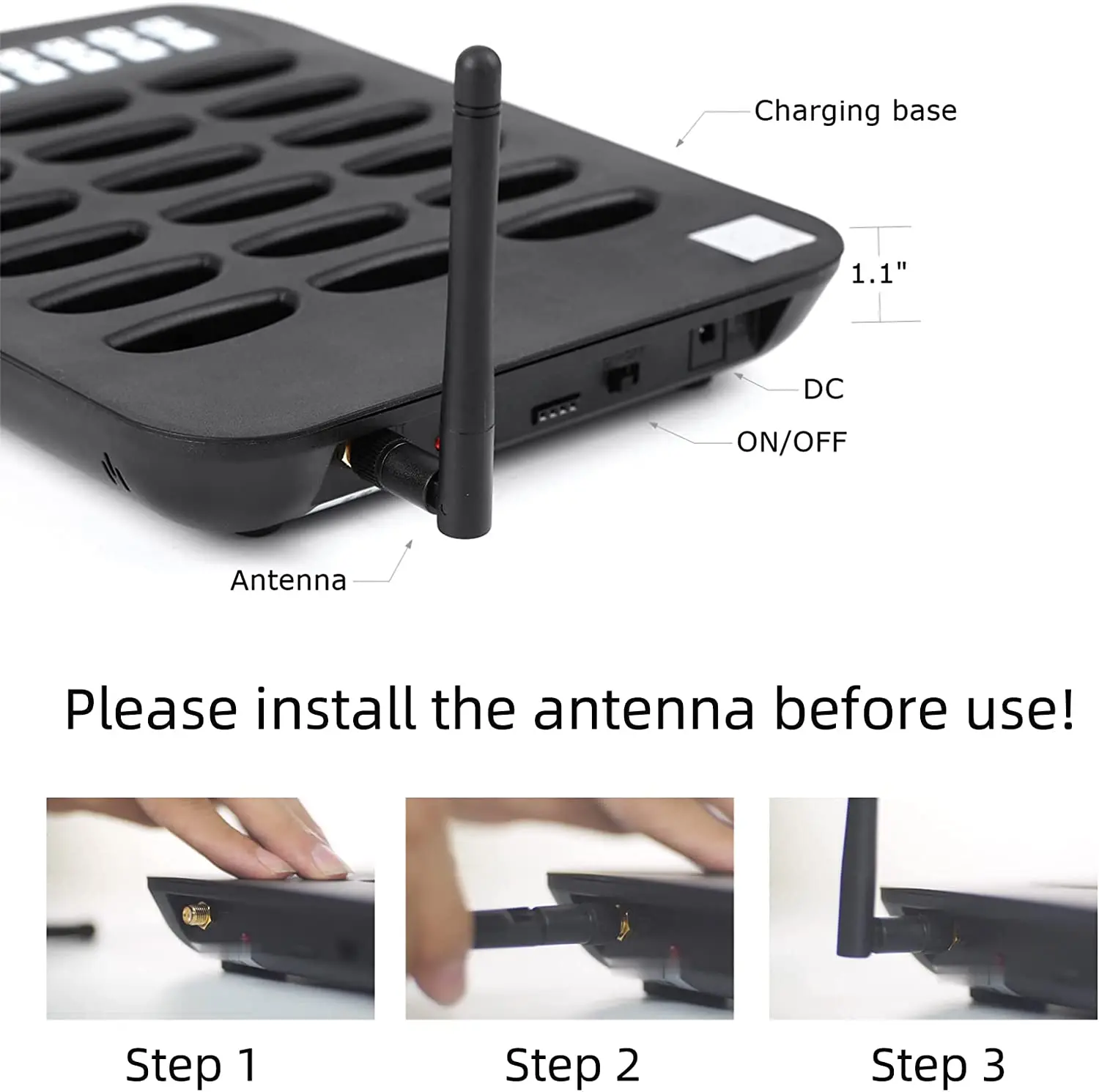 Charging base

1.1"

DC

ON/OFF

Antenna

Please install the antenna before use!

Step 1

Step 2

Step 3