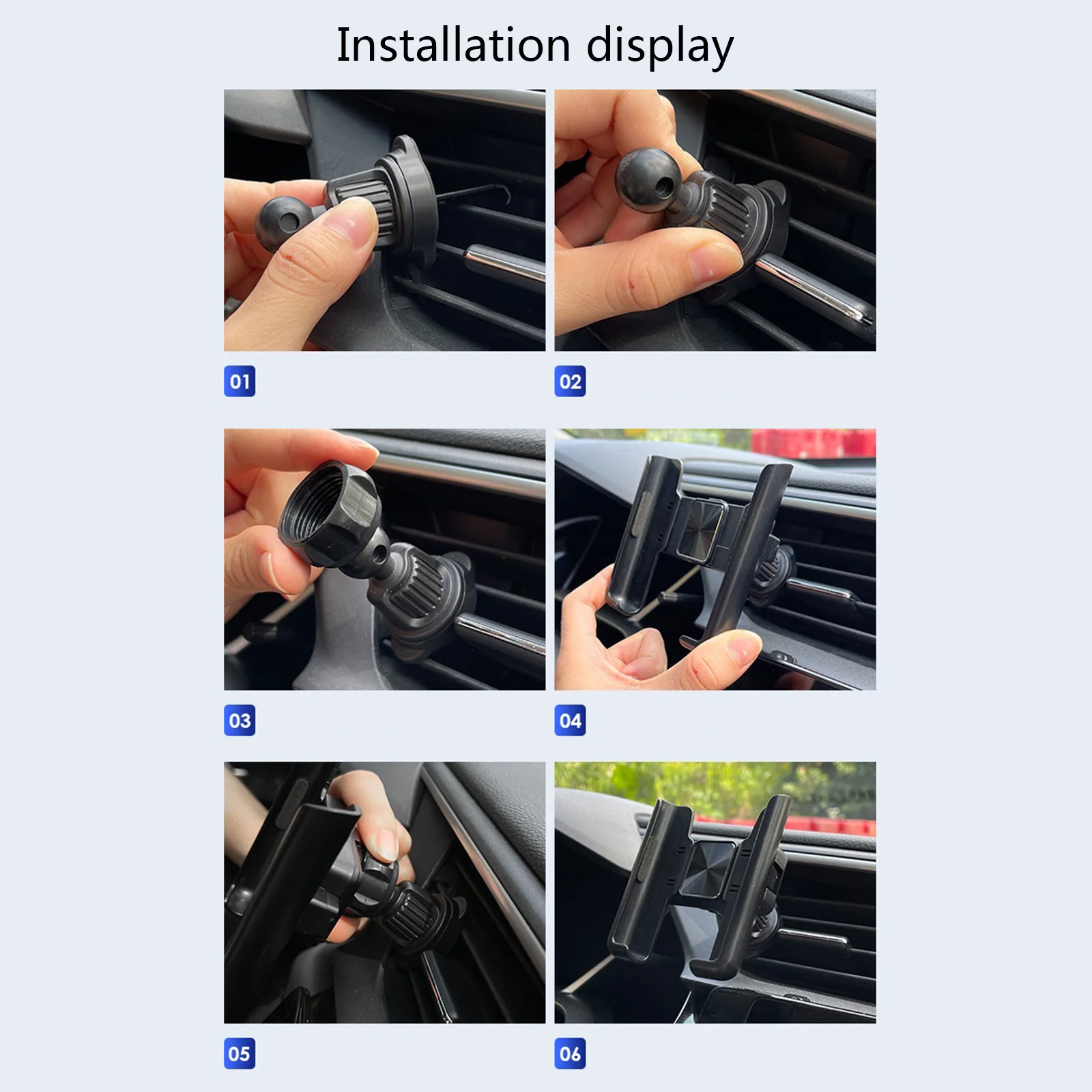 Installation display

01

02

03

04

05

06