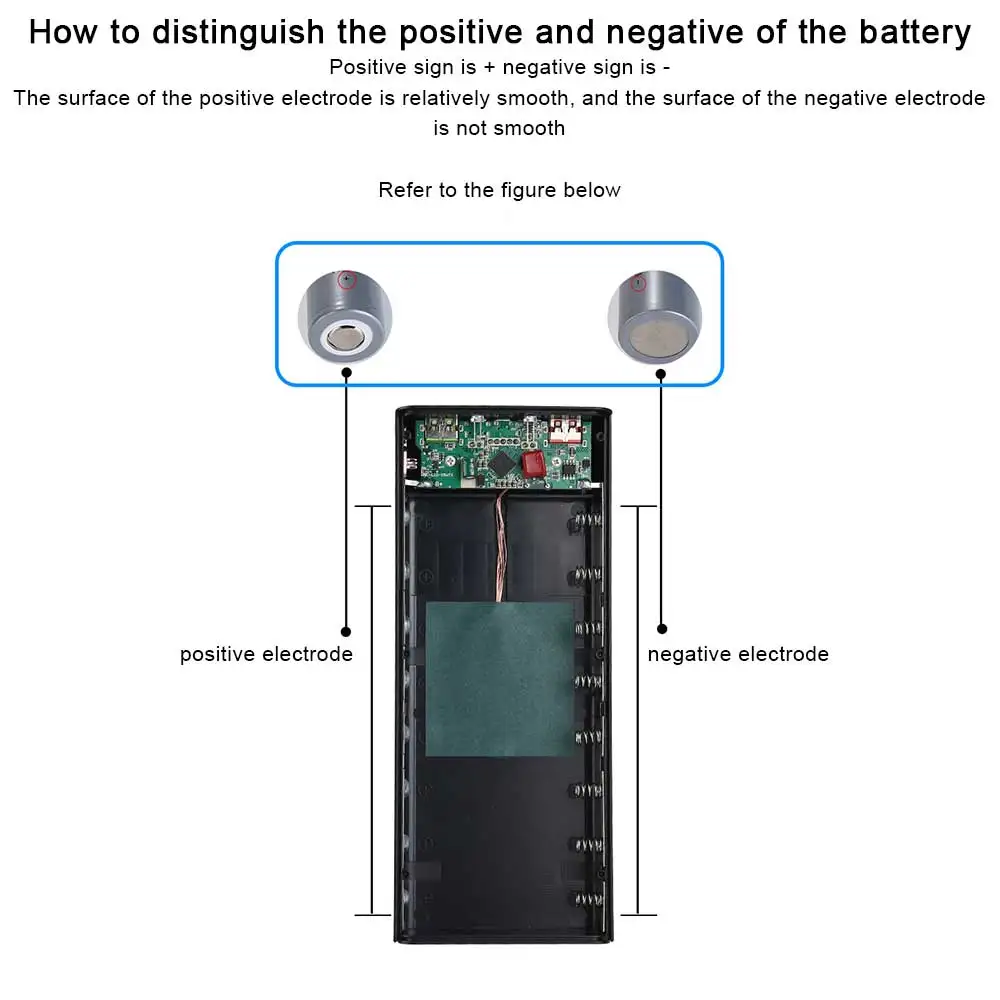 How to distinguish the positive and negative of the battery

Positive sign is + negative sign is -

The surface of the positive electrode is relatively smooth, and the surface of the negative electrode is not smooth

Refer to the figure below

+

-

positive electrode

negative electrode