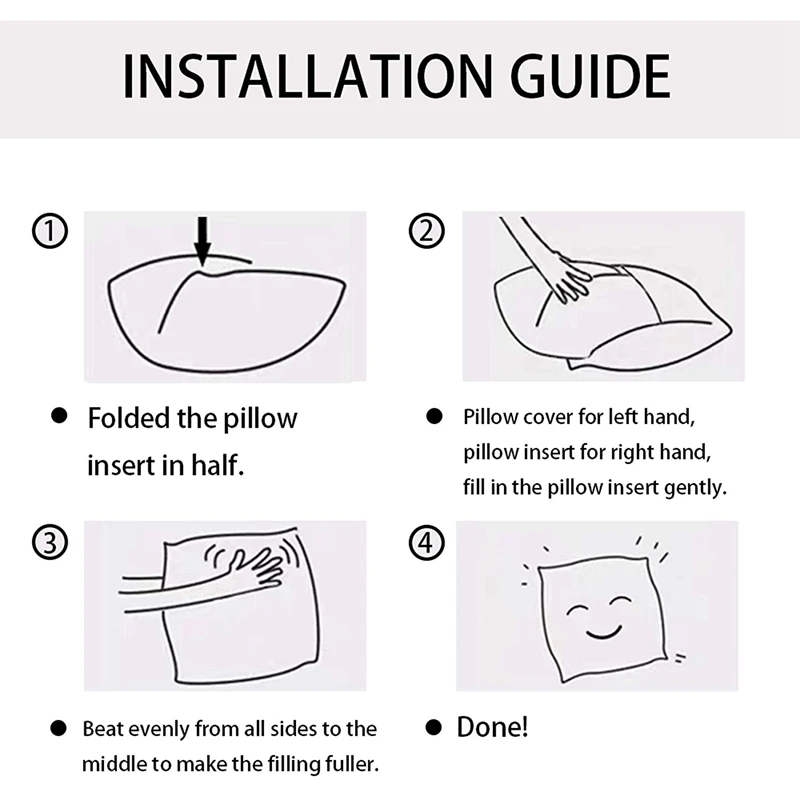 INSTALLATION GUIDE

①

● Folded the pillow insert in half.

②

● Pillow cover for left hand, pillow insert for right hand, fill in the pillow insert gently.

③

● Beat evenly from all sides to the middle to make the filling fuller.

④

● Done!