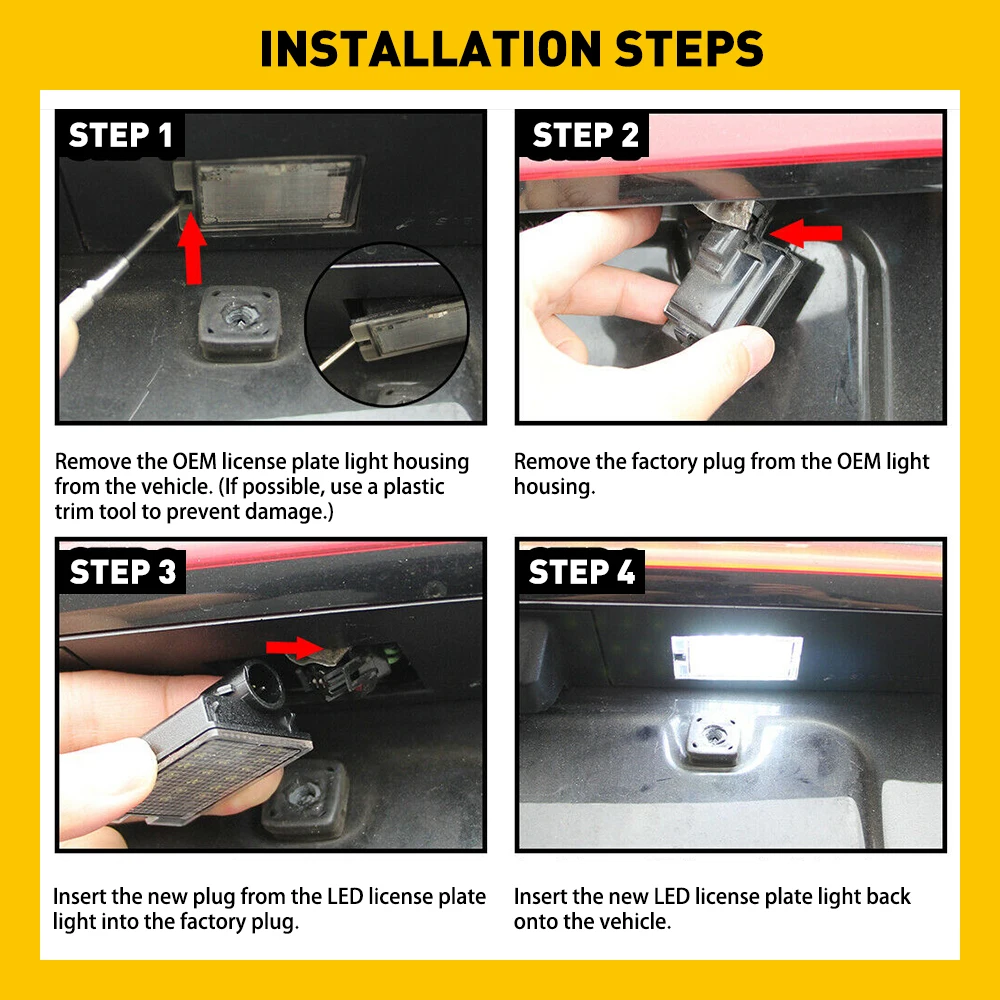 INSTALLATION STEPS

STEP 1

Remove the OEM license plate light housing from the vehicle. (If possible, use a plastic trim tool to prevent damage.)

STEP 2

Remove the factory plug from the OEM light housing.

STEP 3

Insert the new plug from the LED license plate light into the factory plug.

STEP 4

Insert the new LED license plate light back onto the vehicle.