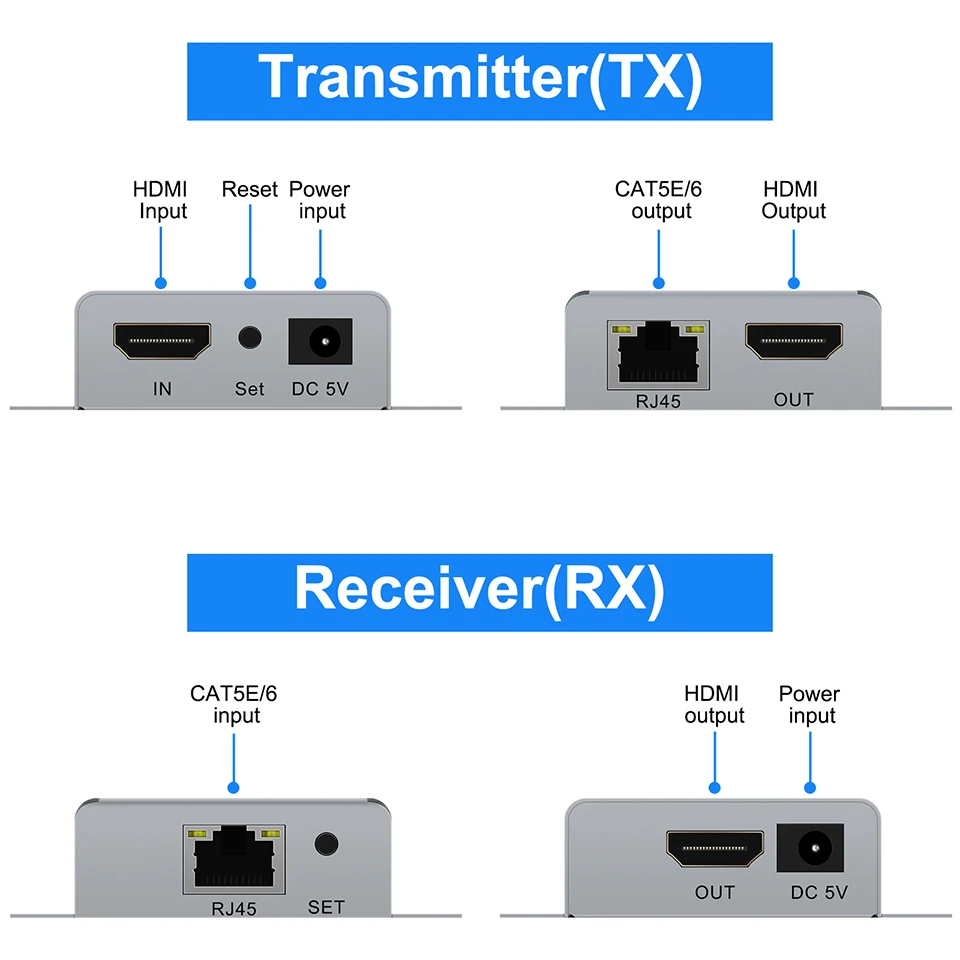 Transmitter(TX)

HDMI Input

Reset

Power input

IN

Set

DC 5V

CAT5E/6 output

HDMI Output

RJ45

OUT

Receiver(RX)

CAT5E/6 input

RJ45

SET

HDMI output

Power input

OUT

DC 5V