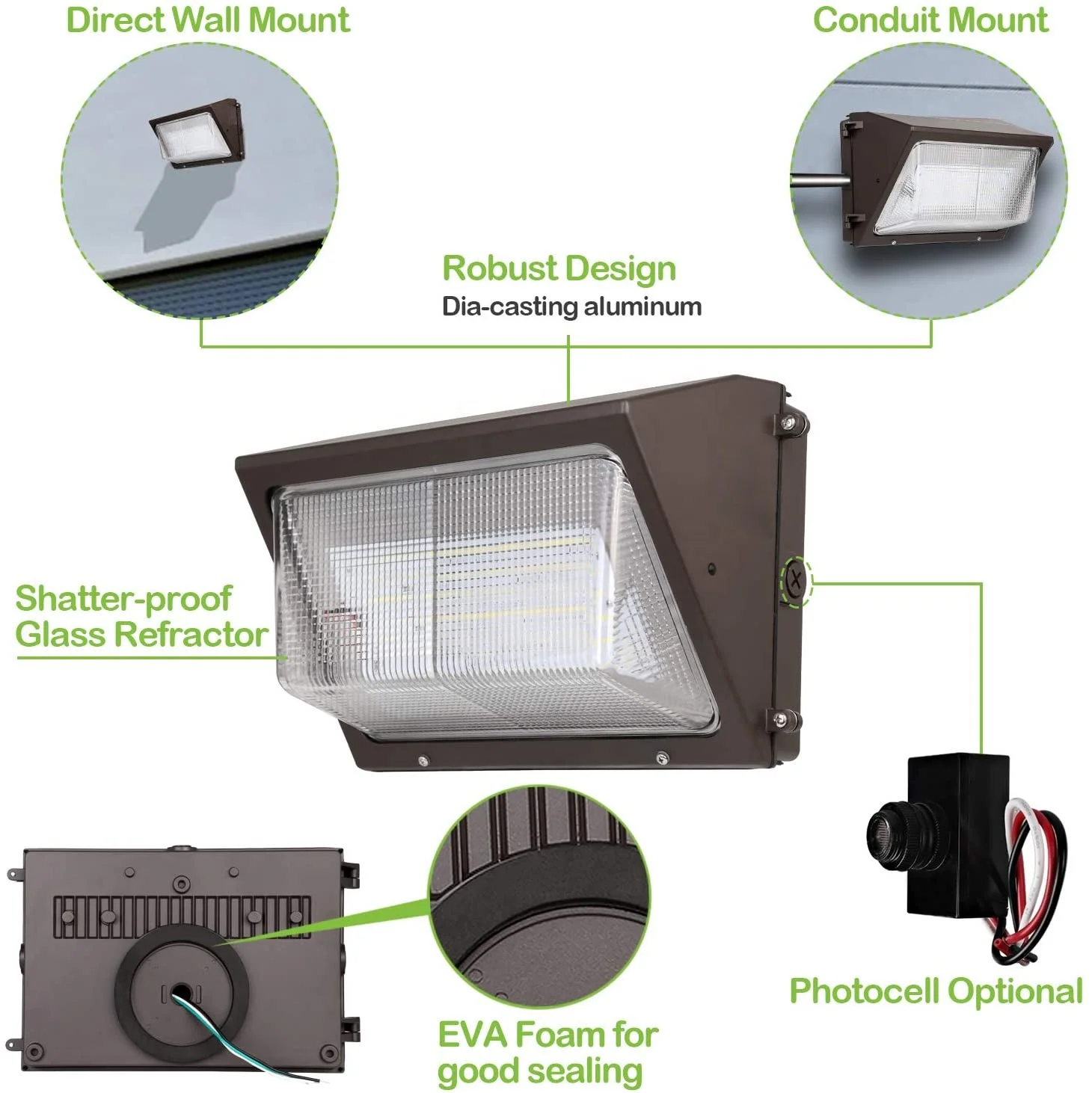 Direct Wall Mount

Conduit Mount

Robust Design
Dia-casting aluminum

Shatter-proof
Glass Refractor

Photocell Optional

EVA Foam for
good sealing