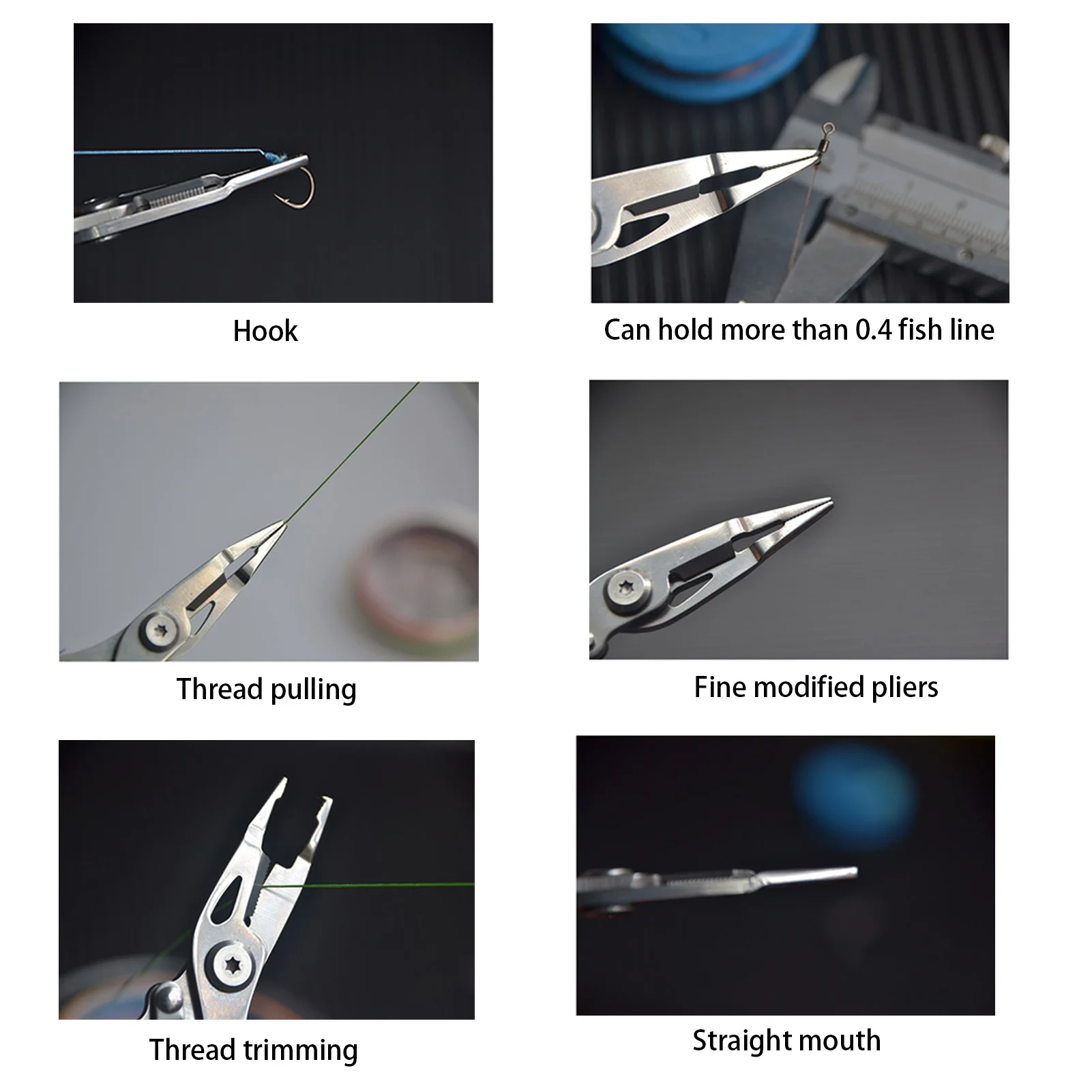 Hook

Can hold more than 0.4 fish line

Thread pulling

Fine modified pliers

Thread trimming

Straight mouth