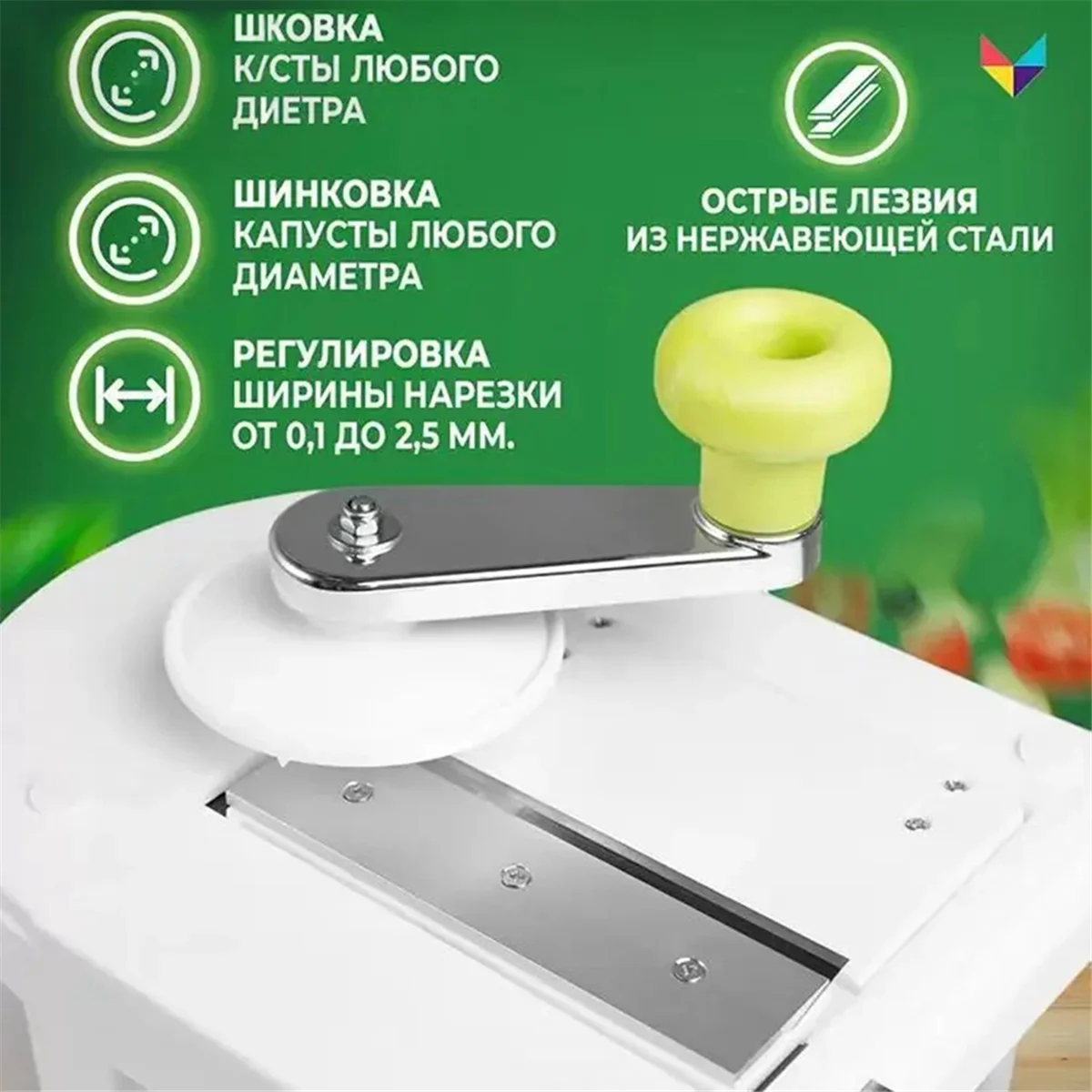 ШКОВКА
К/СТЫ ЛЮБОГО
ДИЕТРА

ШИНКОВКА
КАПУСТЫ ЛЮБОГО
ДИАМЕТРА

РЕГУЛИРОВКА
ШИРИНЫ НАРЕЗКИ
ОТ 0,1 ДО 2,5 ММ.

ОСТРЫЕ ЛЕЗВИЯ
ИЗ НЕРЖАВЕЮЩЕЙ СТАЛИ