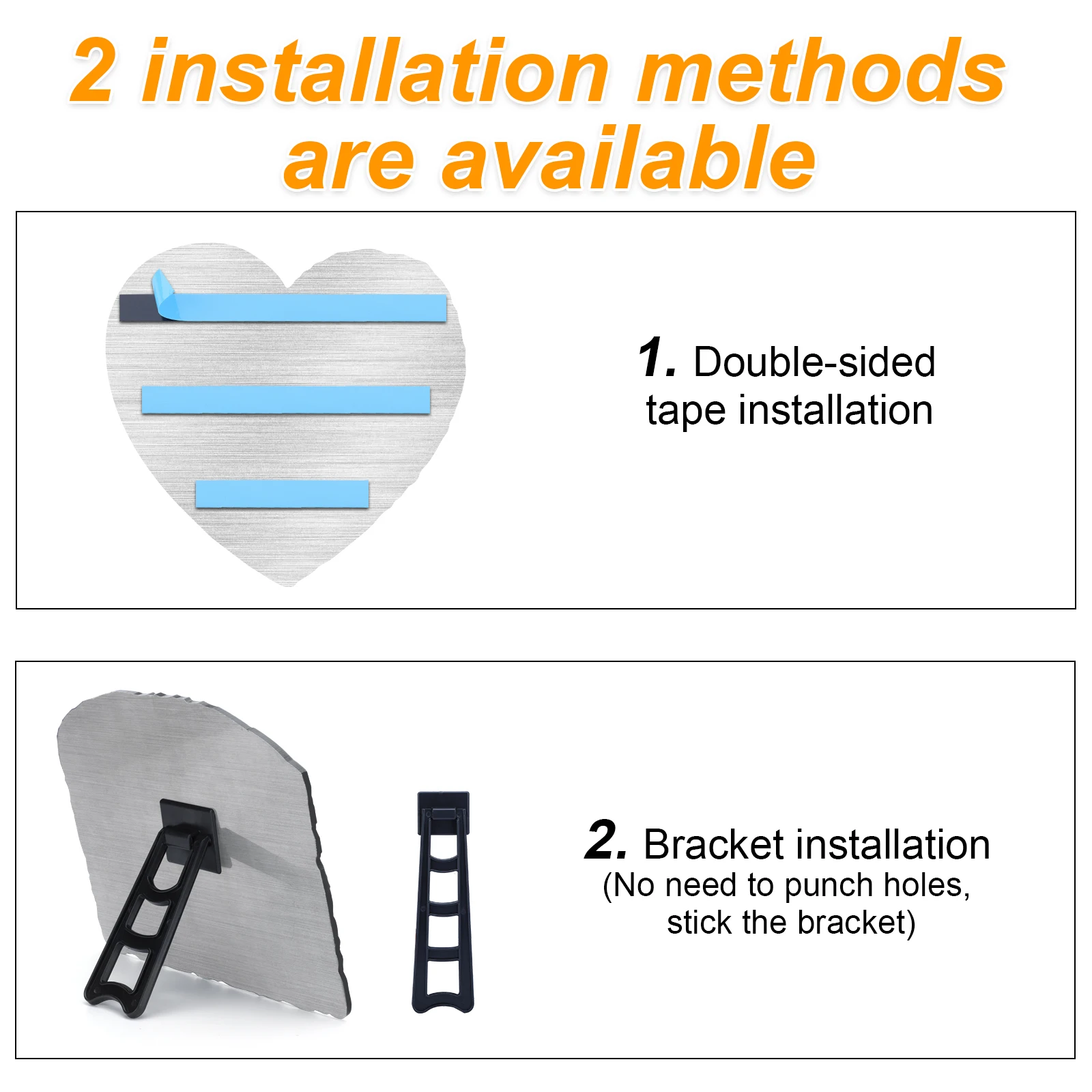 2 installation methods are available

1. Double-sided tape installation

2. Bracket installation (No need to punch holes, stick the bracket)