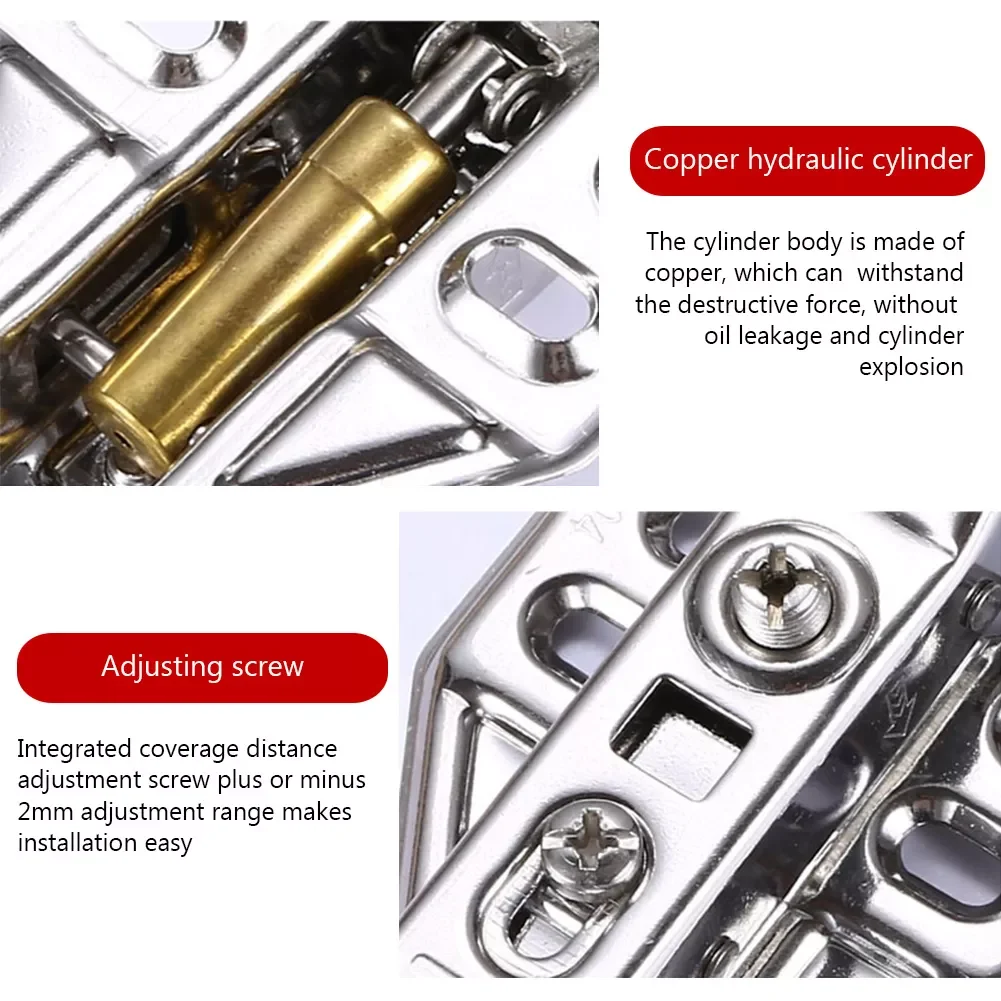 Copper hydraulic cylinder

The cylinder body is made of copper, which can withstand the destructive force, without oil leakage and cylinder explosion

Adjusting screw

Integrated coverage distance adjustment screw plus or minus 2mm adjustment range makes installation easy